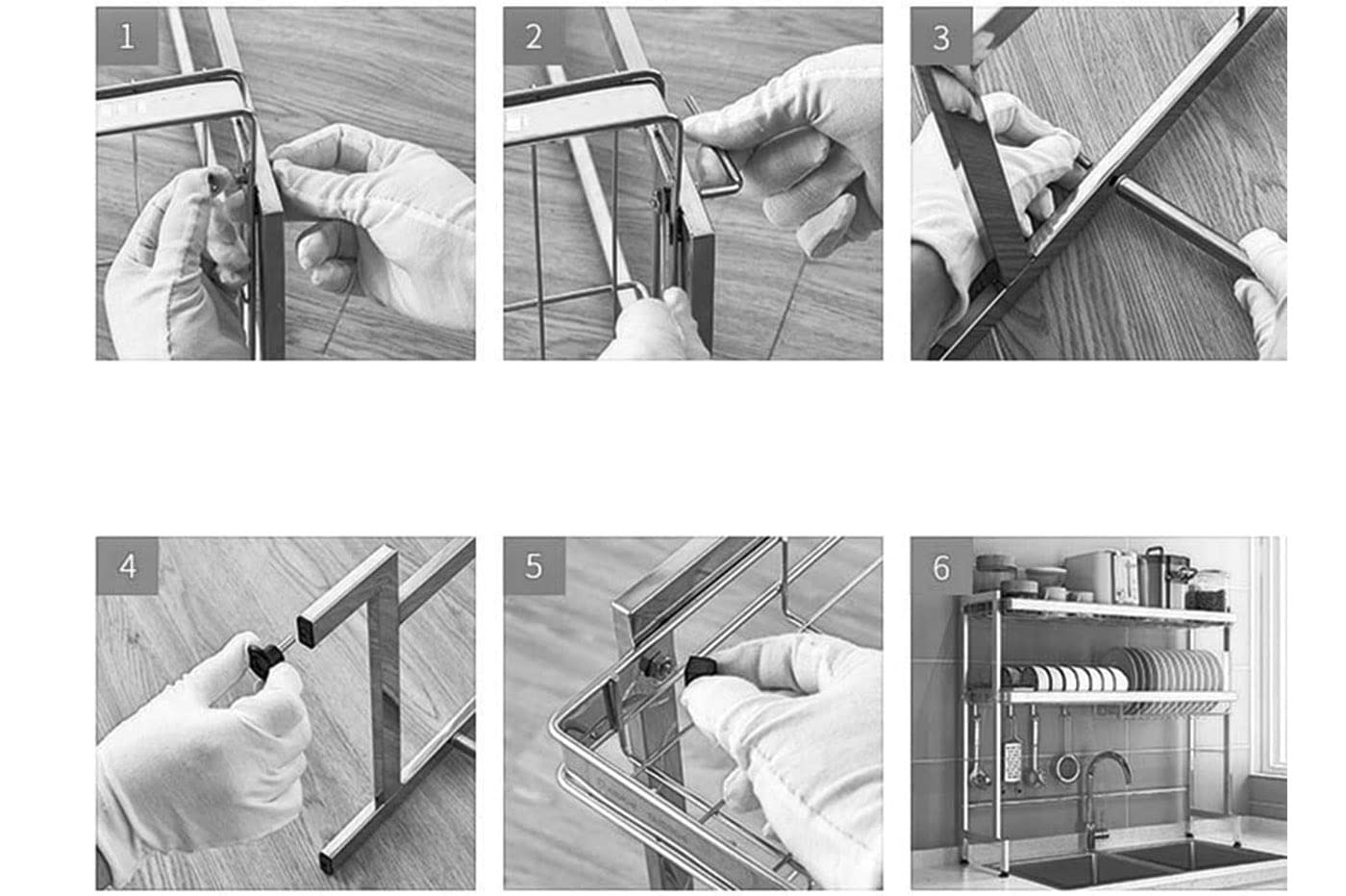 1

2

3

4

5

6