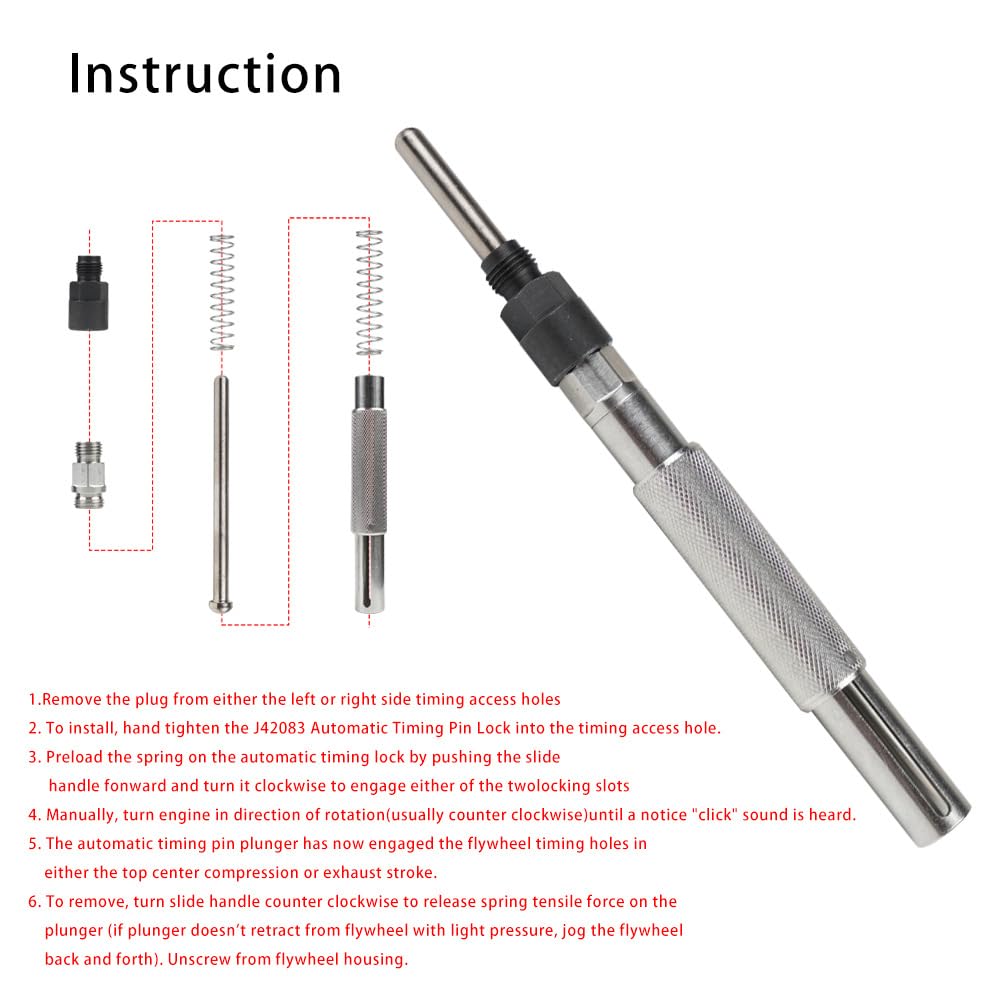 Instruction

1.Remove the plug from either the left or right side timing access holes

2. To install, hand tighten the J42083 Automatic Timing Pin Lock into the timing access hole.

3. Preload the spring on the automatic timing lock by pushing the slide handle fonward and turn it clockwise to engage either of the twolocking slots

4. Manually, turn engine in direction of rotation(usually counter clockwise)until a notice "click" sound is heard.

5. The automatic timing pin plunger has now engaged the flywheel timing holes in either the top center compression or exhaust stroke.

6. To remove, turn slide handle counter clockwise to release spring tensile force on the plunger (if plunger doesn't retract from flywheel with light pressure, jog the flywheel back and forth). Unscrew from flywheel housing.