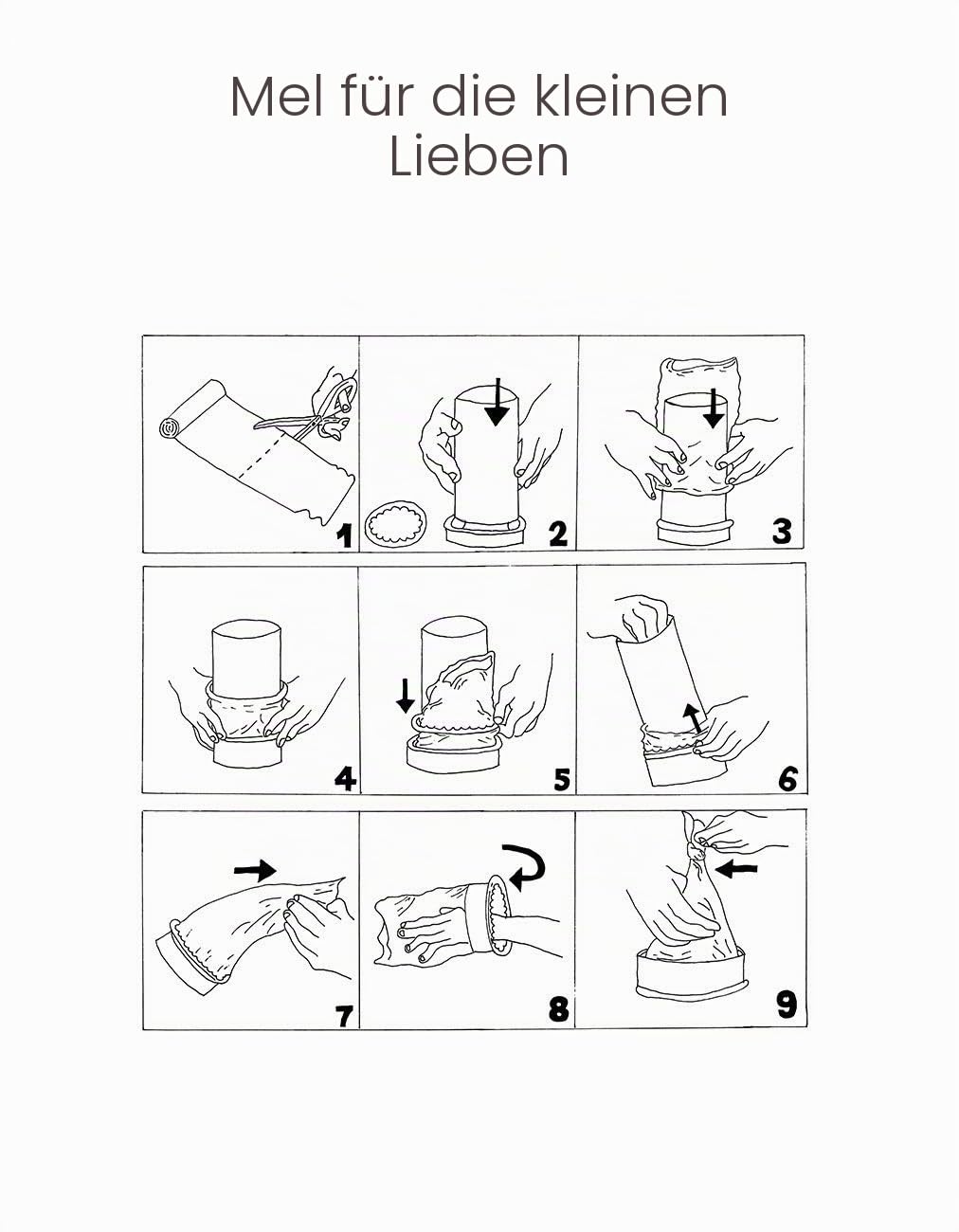 Mel für die kleinen Lieben

1
2
3
4
5
6
7
8
9