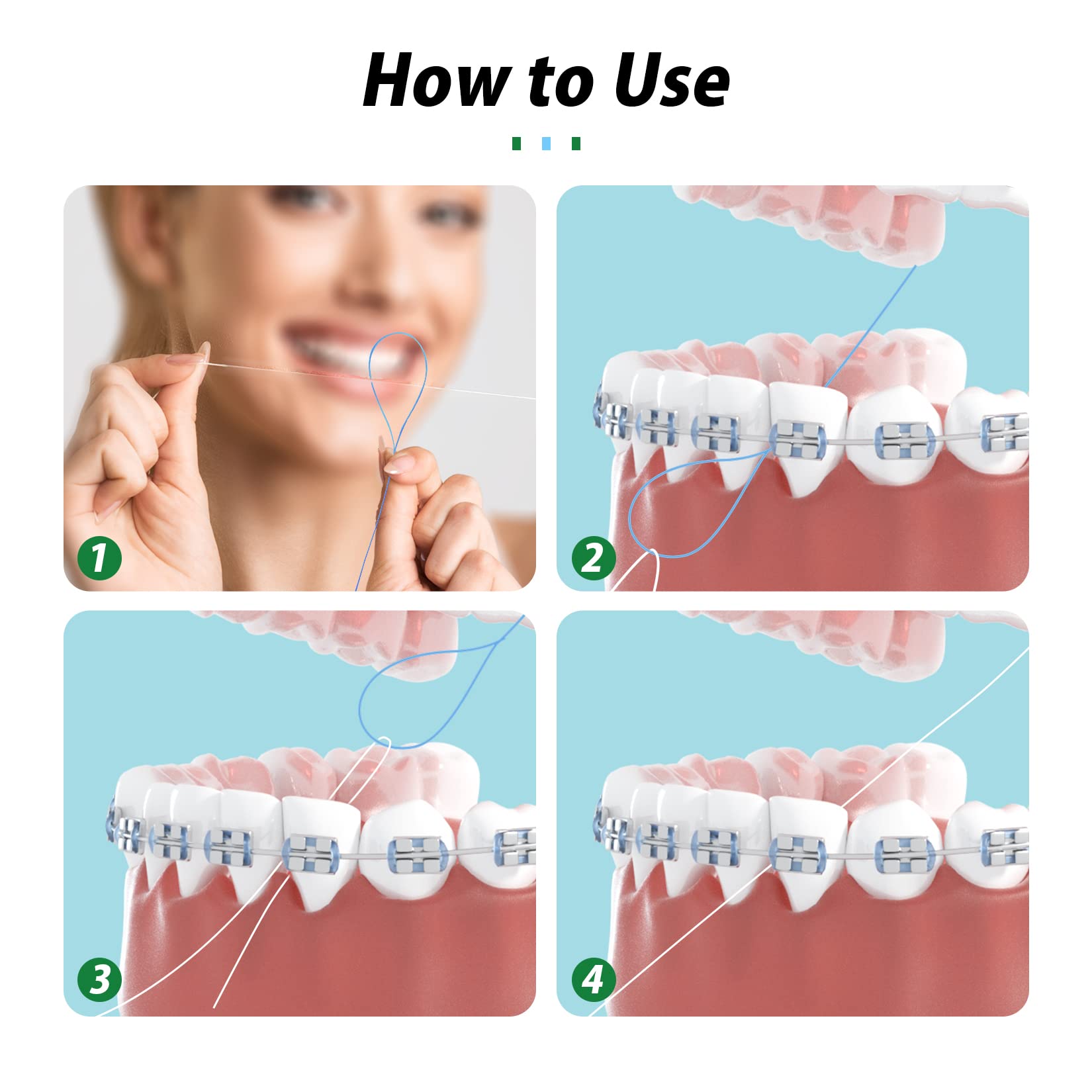 How to Use

1

2

3

4