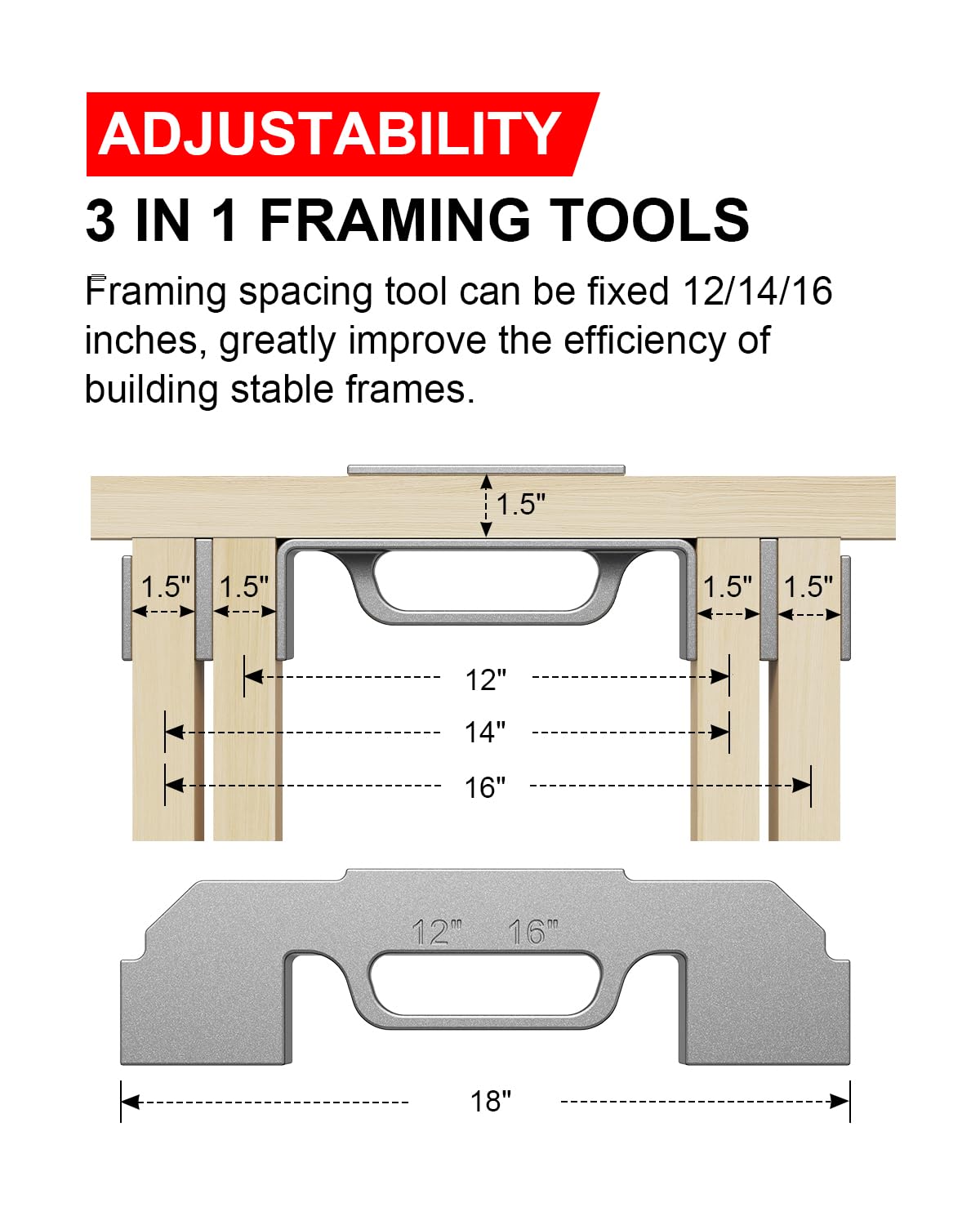 ADJUSTABILITY

3 IN 1 FRAMING TOOLS

Framing spacing tool can be fixed 12/14/16 inches, greatly improve the efficiency of building stable frames.

1.5"

1.5" 1.5" 1.5" 1.5"

12"

14"

16"

12" 16"

18"