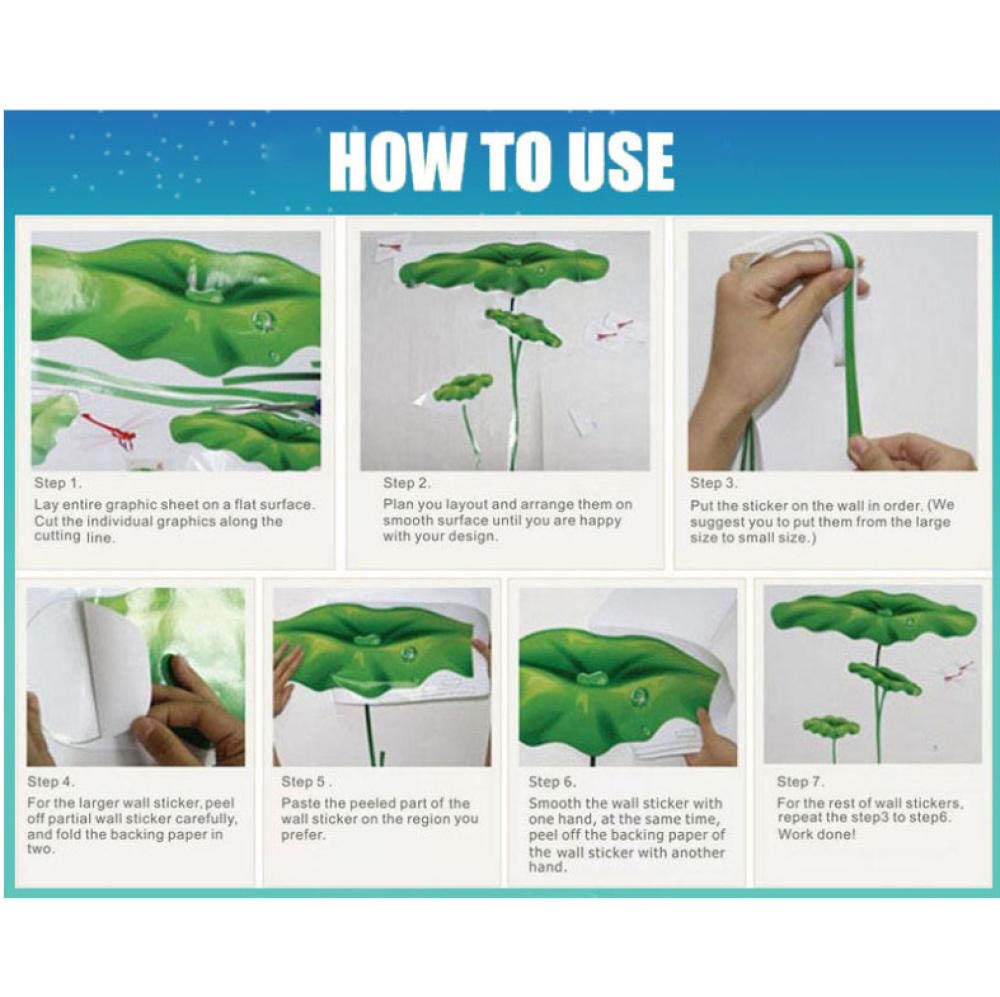 HOW TO USE

Step 1.
Lay entire graphic sheet on a flat surface. Cut the individual graphics along the cutting line.

Step 2.
Plan you layout and arrange them on smooth surface until you are happy with your design.

Step 3.
Put the sticker on the wall in order. (We suggest you to put them from the large size to small size.)

Step 4.
For the larger wall sticker, peel off partial wall sticker carefully, and fold the backing paper in two.

Step 5 .
Paste the peeled part of the wall sticker on the region you prefer.

Step 6.
Smooth the wall sticker with one hand, at the same time, peel off the backing paper of the wall sticker with another hand.

Step 7.
For the rest of wall stickers, repeat the step3 to step6. Work done!