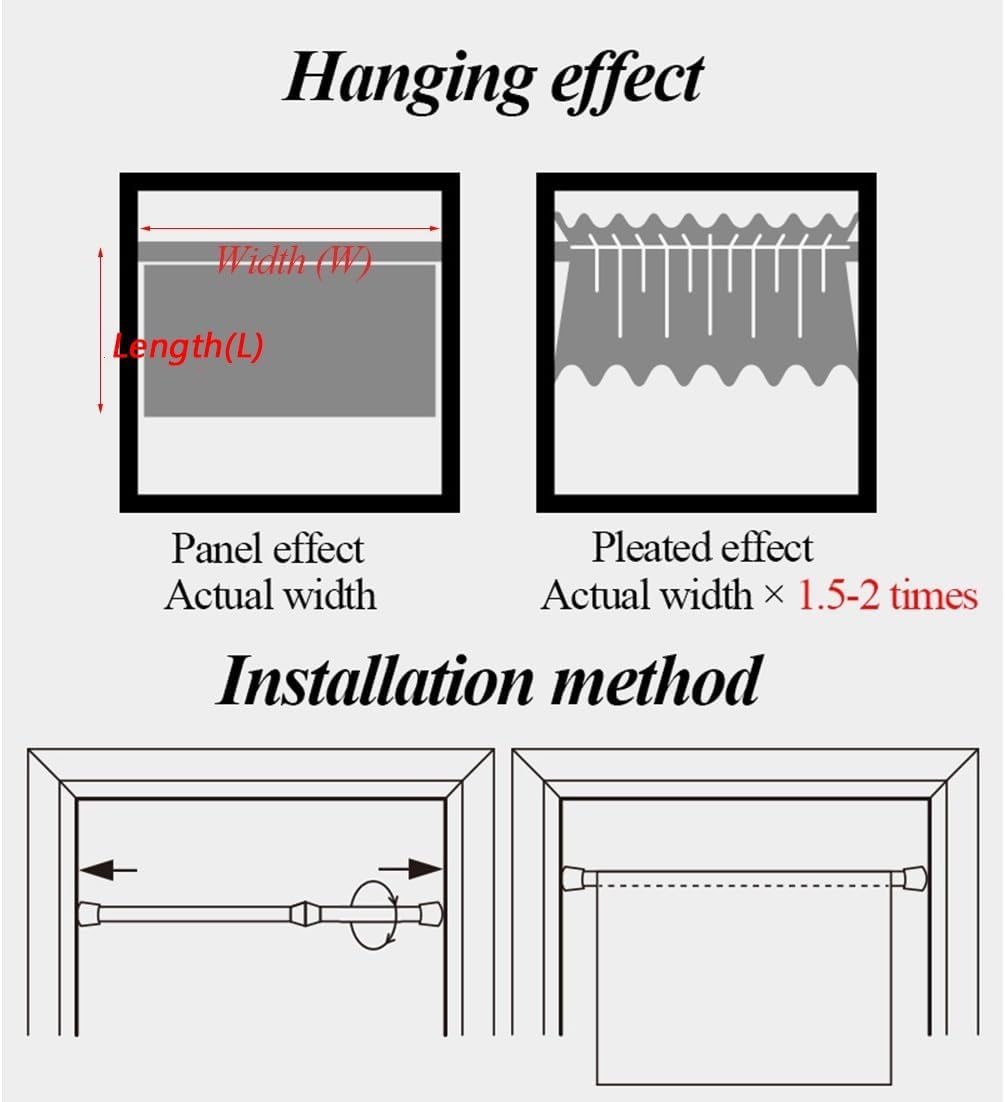 Hanging effect

Width (W)

Length(L)

Panel effect
Actual width

Pleated effect
Actual width × 1.5-2 times

Installation method