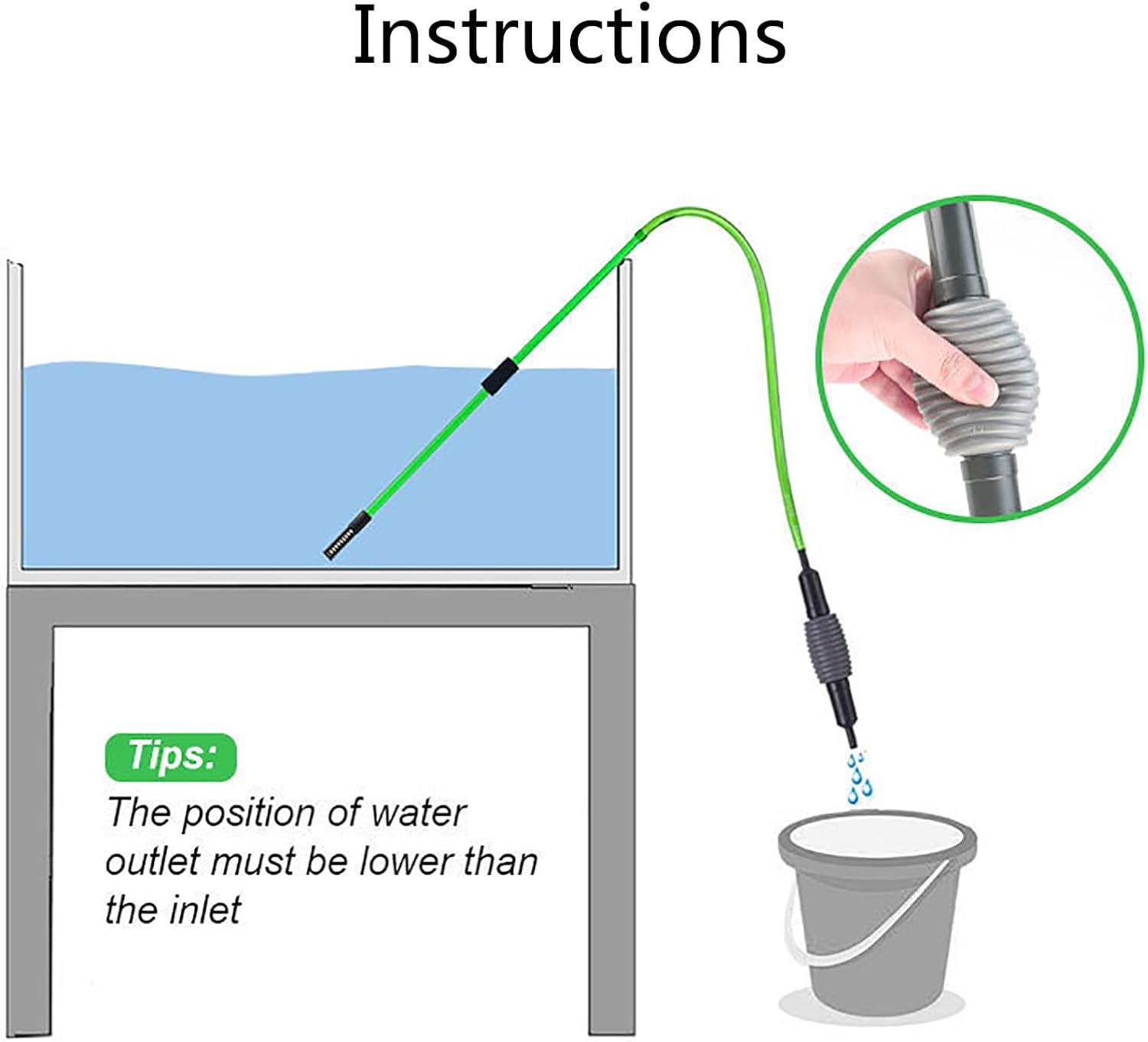 Instructions

Tips:

The position of water outlet must be lower than the inlet