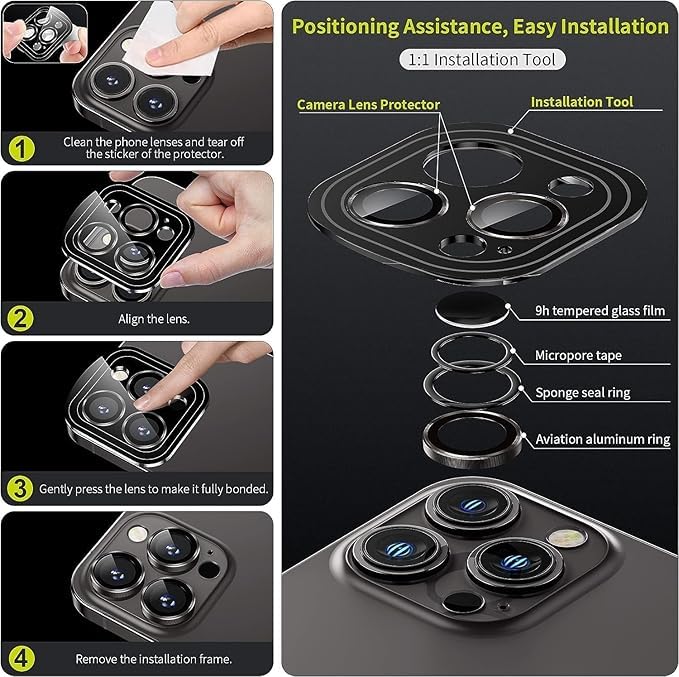 1
Clean the phone lenses and tear off the sticker of the protector.

2
Align the lens.

3
Gently press the lens to make it fully bonded.

4
Remove the installation frame.

Positioning Assistance, Easy Installation

1:1 Installation Tool

Camera Lens Protector

Installation Tool

9h tempered glass film

Micropore tape

Sponge seal ring

Aviation aluminum ring