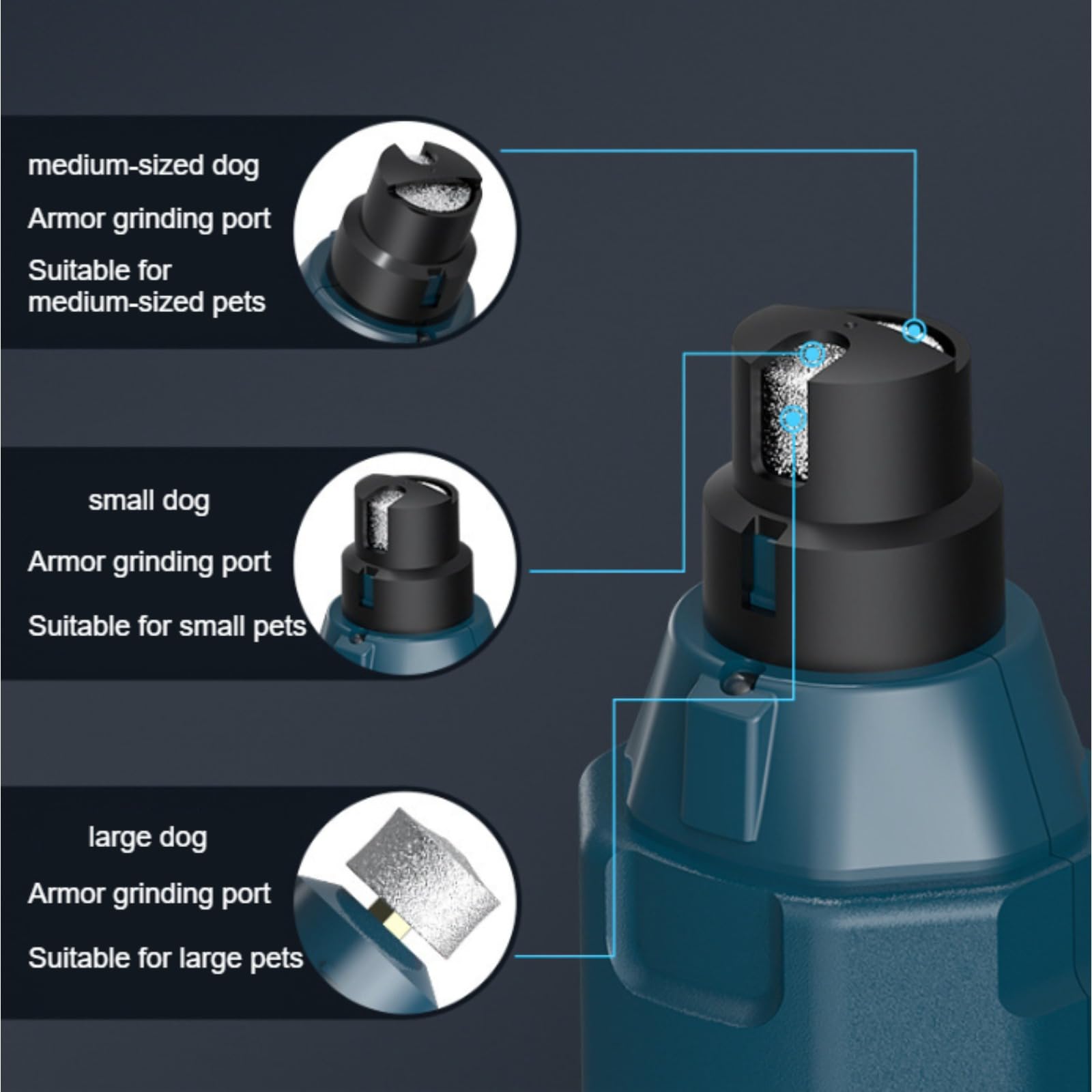 medium-sized dog

Armor grinding port

Suitable for medium-sized pets

small dog

Armor grinding port

Suitable for small pets

large dog

Armor grinding port

Suitable for large pets