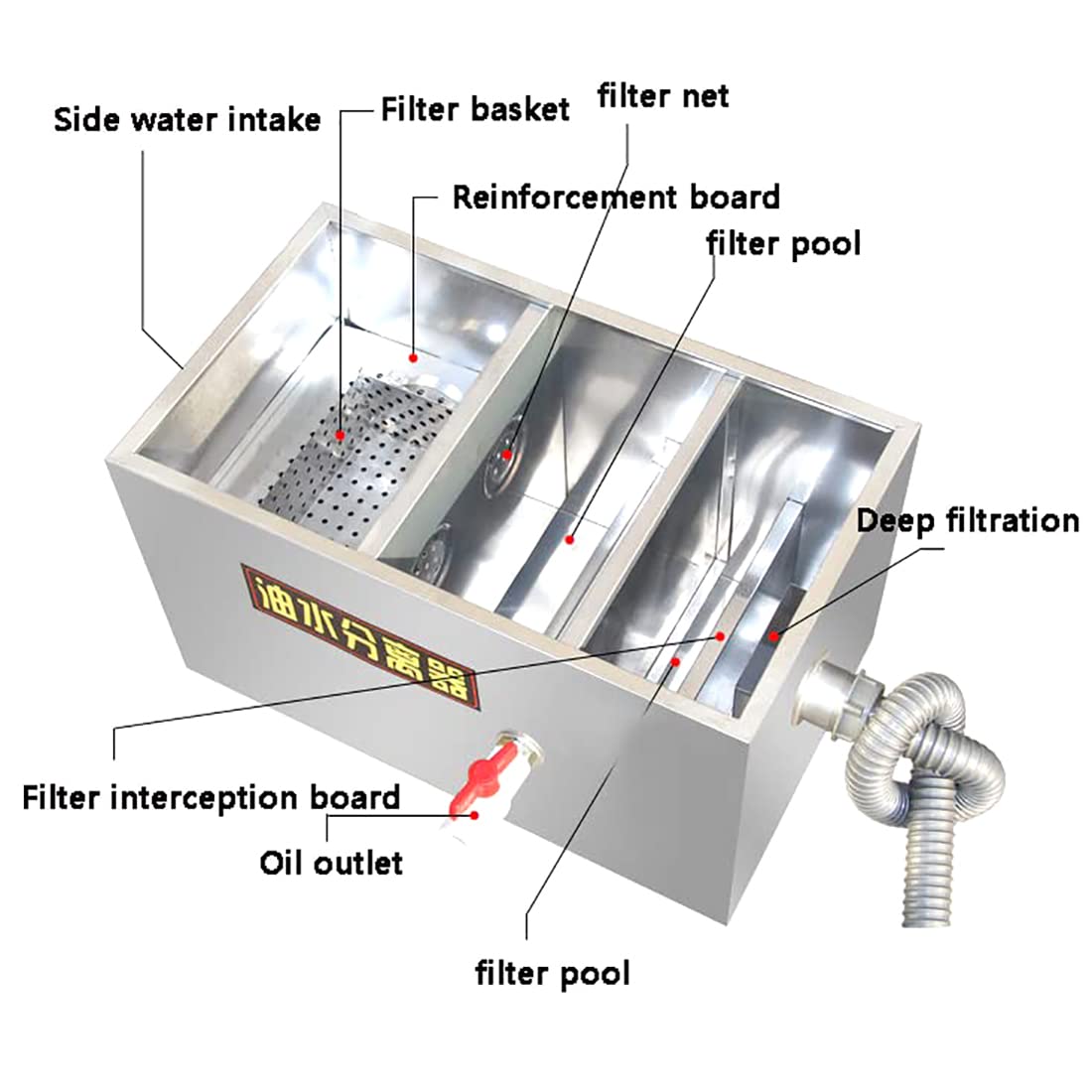 Side water intake

Filter basket

filter net

Reinforcement board

filter pool

Deep filtration

油水分离器

Filter interception board

Oil outlet

filter pool