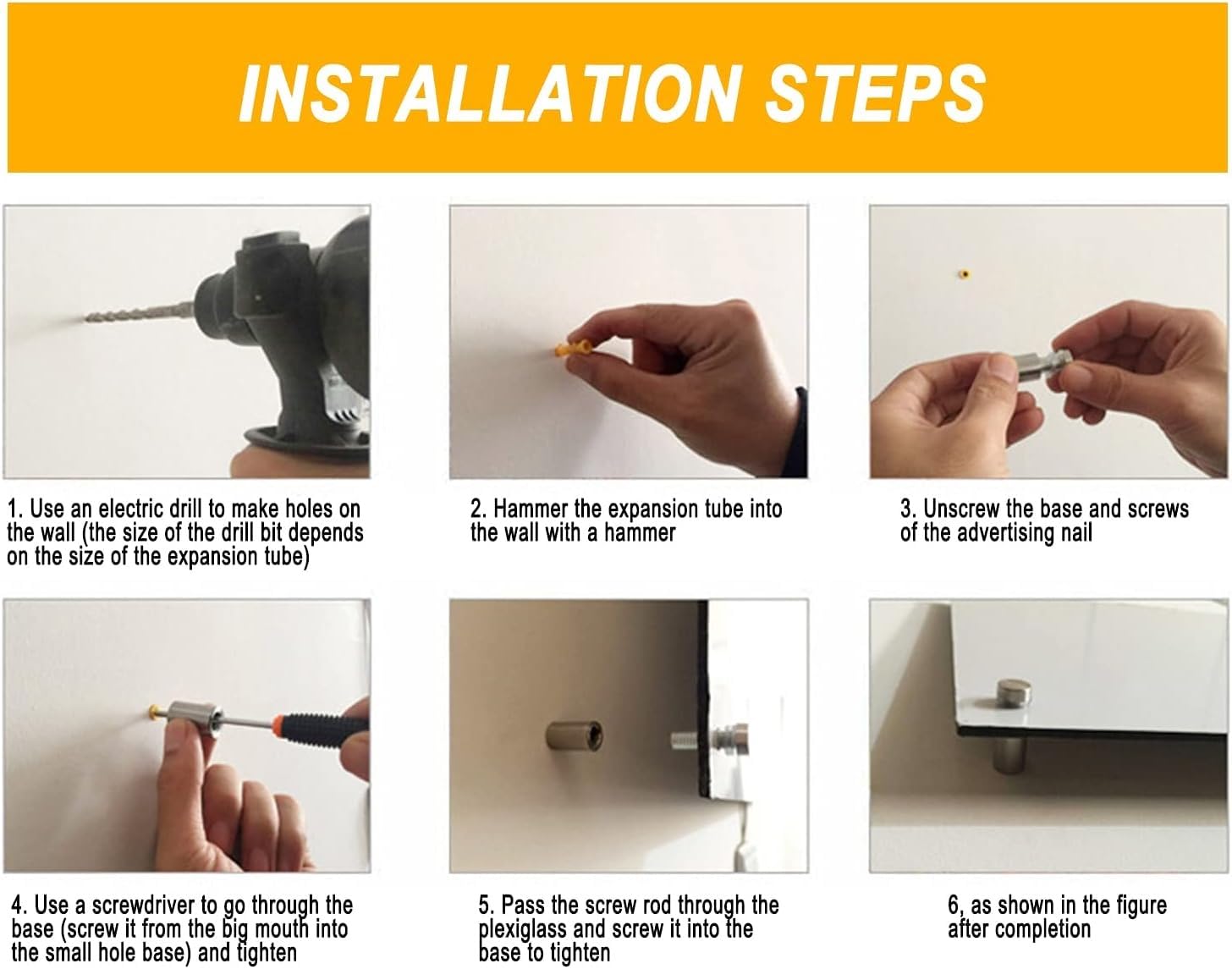 INSTALLATION STEPS

1. Use an electric drill to make holes on the wall (the size of the drill bit depends on the size of the expansion tube)

2. Hammer the expansion tube into the wall with a hammer

3. Unscrew the base and screws of the advertising nail

4. Use a screwdriver to go through the base (screw it from the big mouth into the small hole base) and tighten

5. Pass the screw rod through the plexiglass and screw it into the base to tighten

6, as shown in the figure after completion