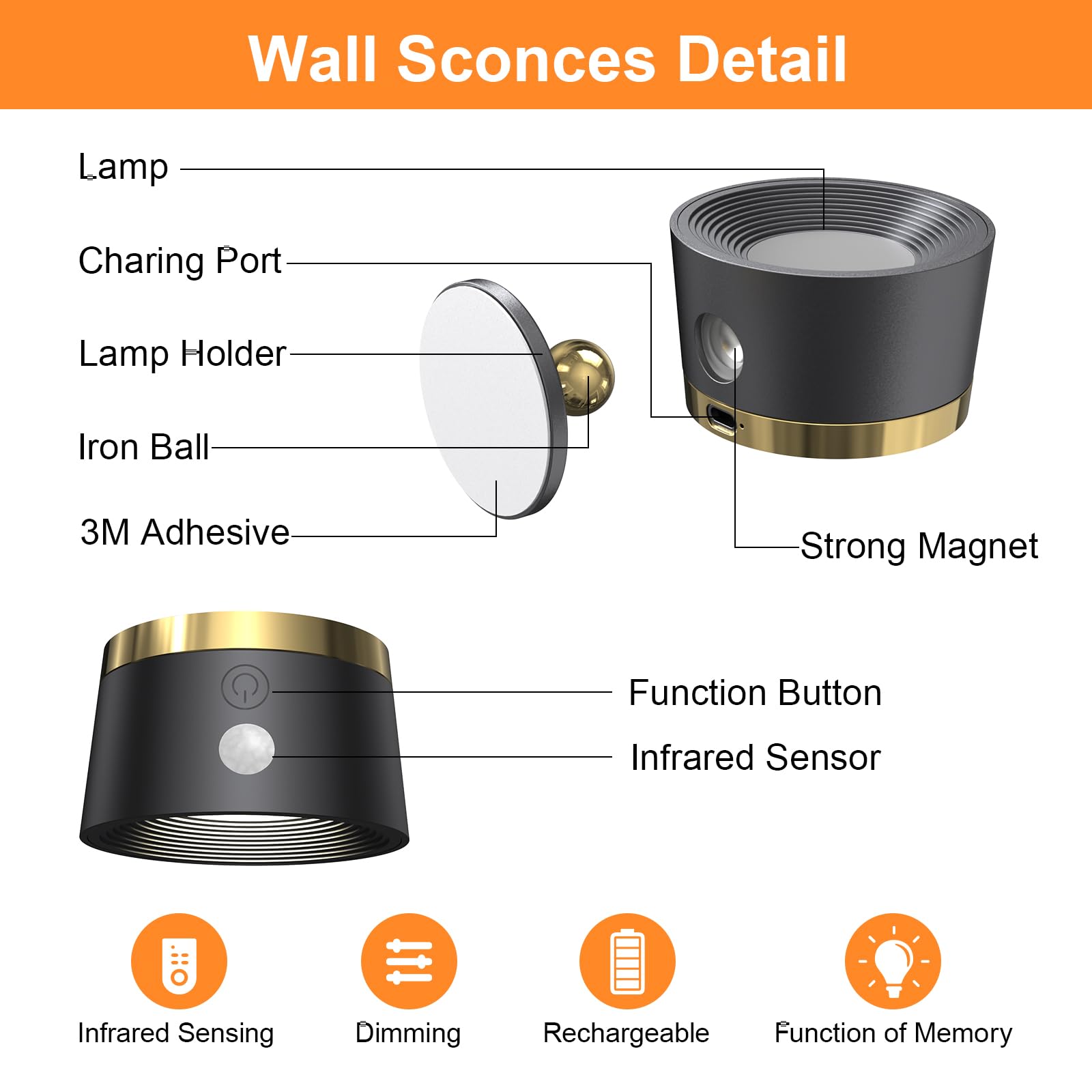 Wall Sconces Detail

Lamp

Charing Port

Lamp Holder

Iron Ball

3M Adhesive

Strong Magnet

Function Button

Infrared Sensor

Infrared Sensing

Dimming

Rechargeable

Function of Memory