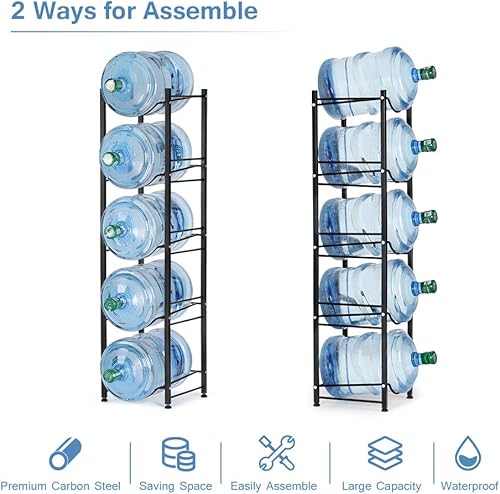 2 Ways for Assemble

Premium Carbon Steel

Saving Space

Easily Assemble

Large Capacity

Waterproof