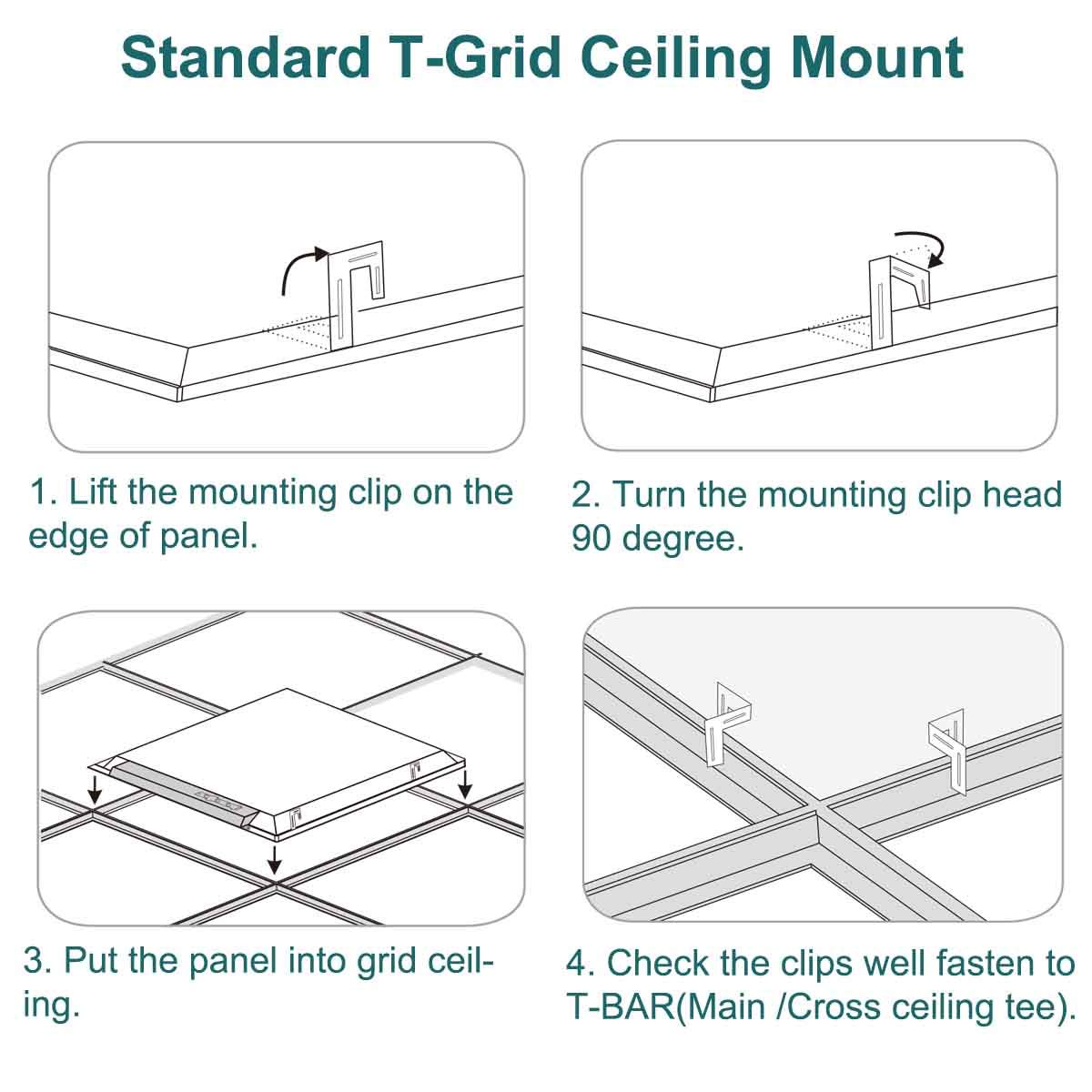 Standard T-Grid Ceiling Mount

1. Lift the mounting clip on the edge of panel.

2. Turn the mounting clip head 90 degree.

3. Put the panel into grid ceiling.

4. Check the clips well fasten to T-BAR(Main /Cross ceiling tee).