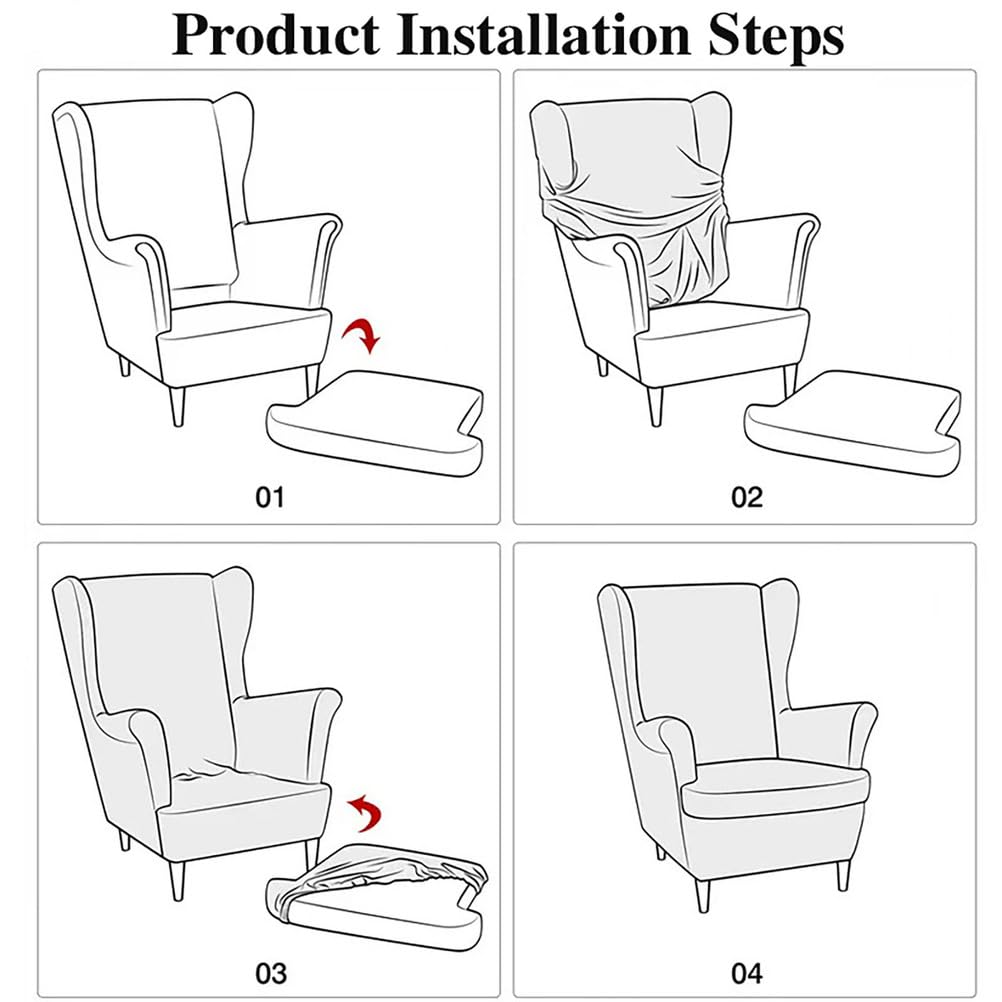 Product Installation Steps

01

02

03

04