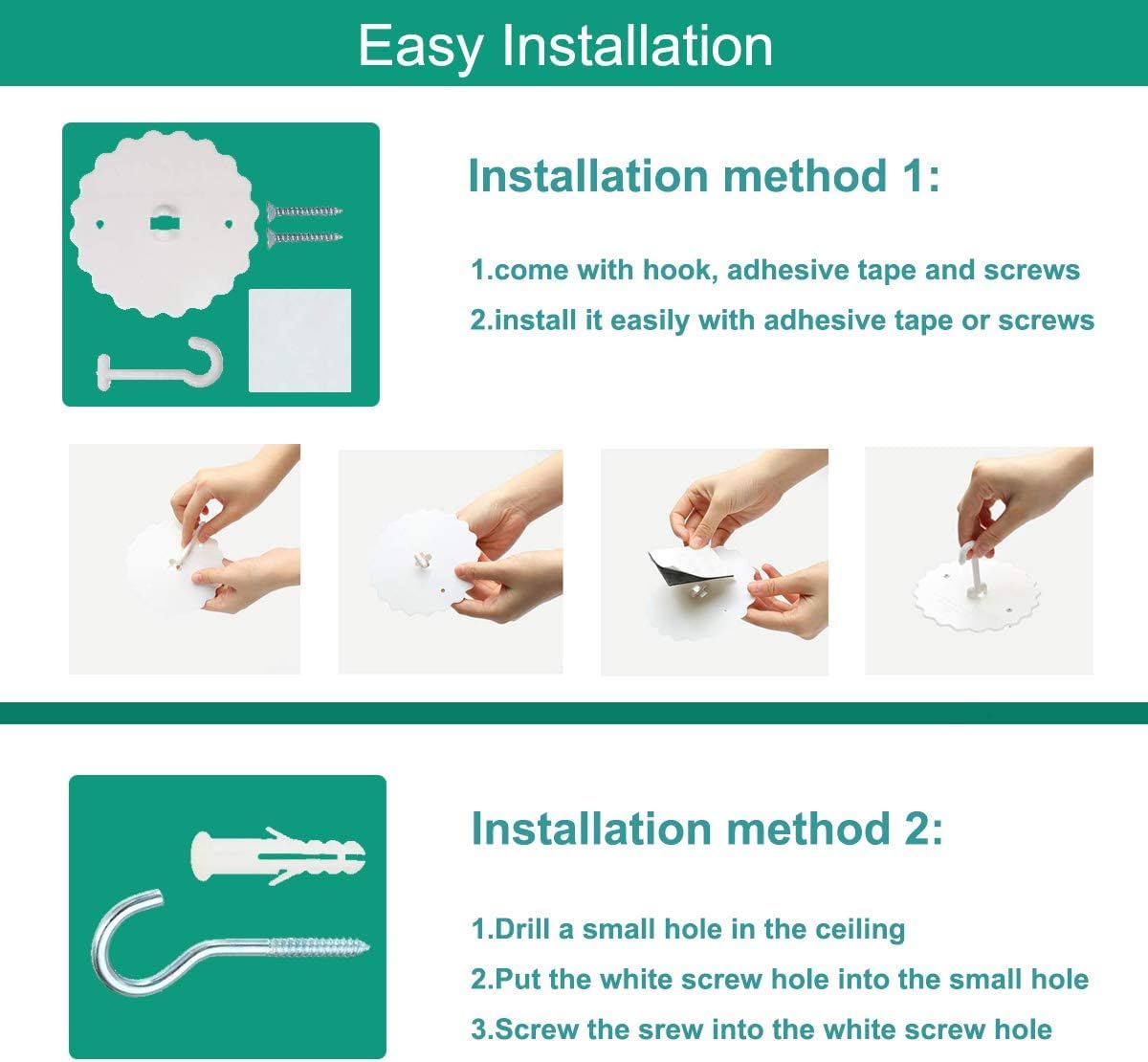 Easy Installation

Installation method 1:

1.come with hook, adhesive tape and screws

2.install it easily with adhesive tape or screws

Installation method 2:

1.Drill a small hole in the ceiling

2.Put the white screw hole into the small hole

3.Screw the srew into the white screw hole