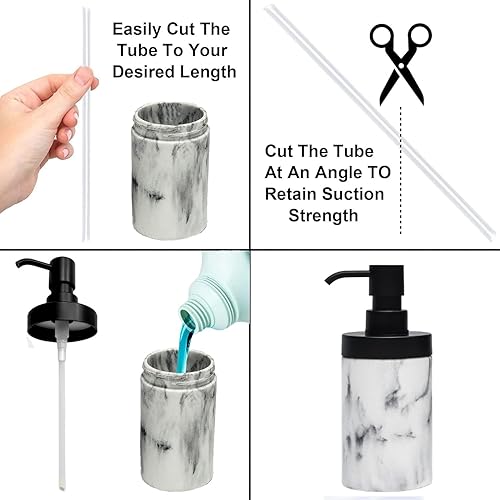 Easily Cut The Tube To Your Desired Length

Cut The Tube At An Angle TO Retain Suction Strength