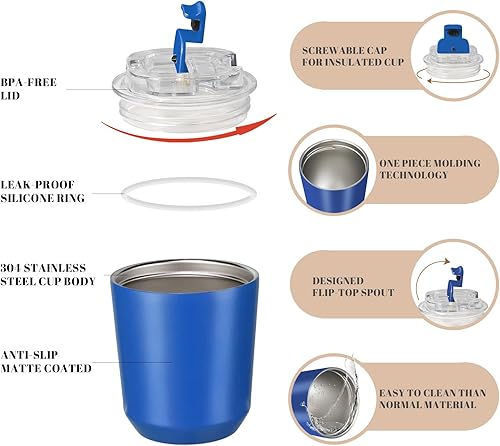 BPA-FREE LID

LEAK-PROOF SILICONE RING

304 STAINLESS STEEL CUP BODY

ANTI-SLIP MATTE COATED

SCREWABLE CAP FOR INSULATED CUP

ONE PIECE MOLDING TECHNOLOGY

DESIGNED FLIP-TOP SPOUT

EASY TO CLEAN THAN NORMAL MATERIAL