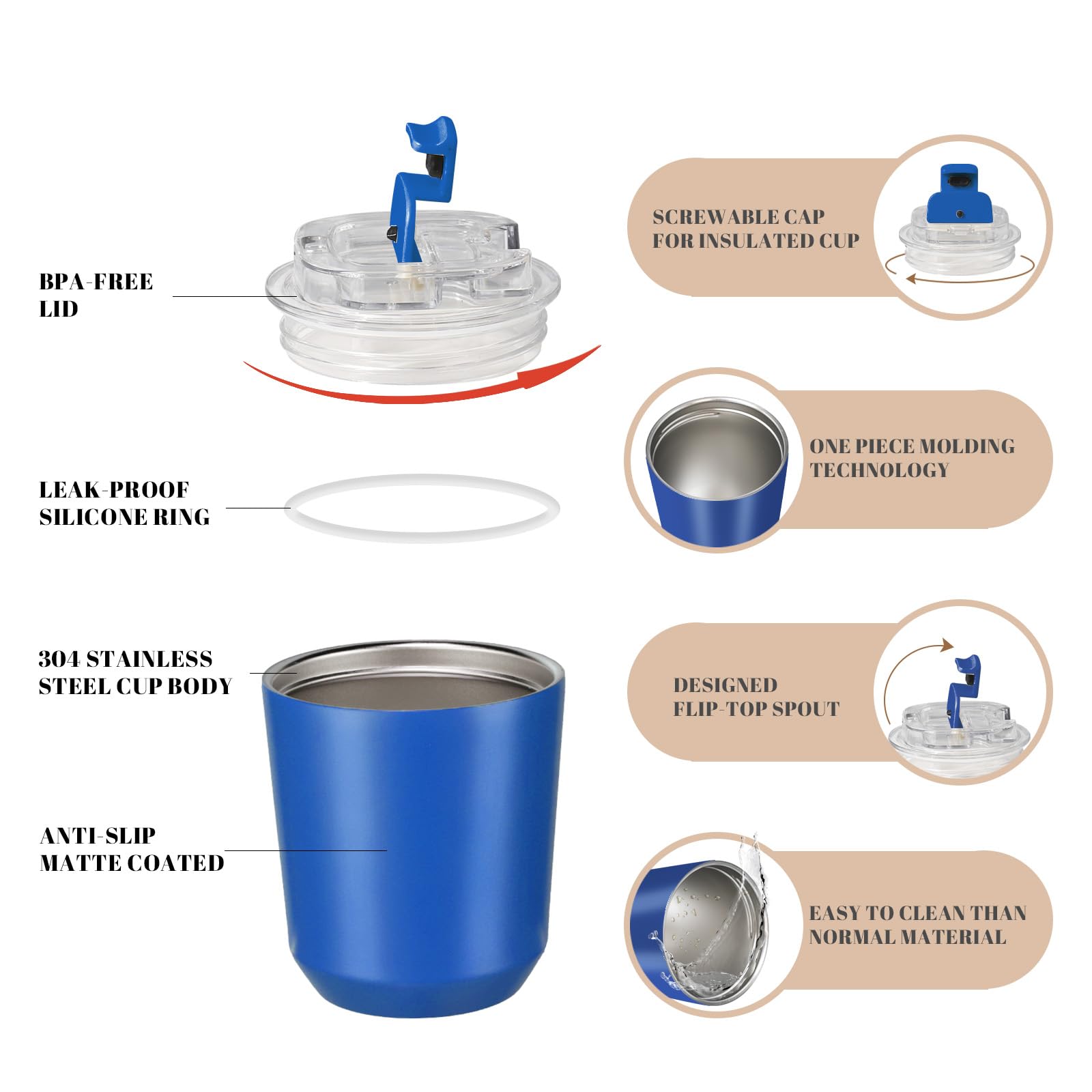 BPA-FREE LID

LEAK-PROOF SILICONE RING

304 STAINLESS STEEL CUP BODY

ANTI-SLIP MATTE COATED

SCREWABLE CAP FOR INSULATED CUP

ONE PIECE MOLDING TECHNOLOGY

DESIGNED FLIP-TOP SPOUT

EASY TO CLEAN THAN NORMAL MATERIAL