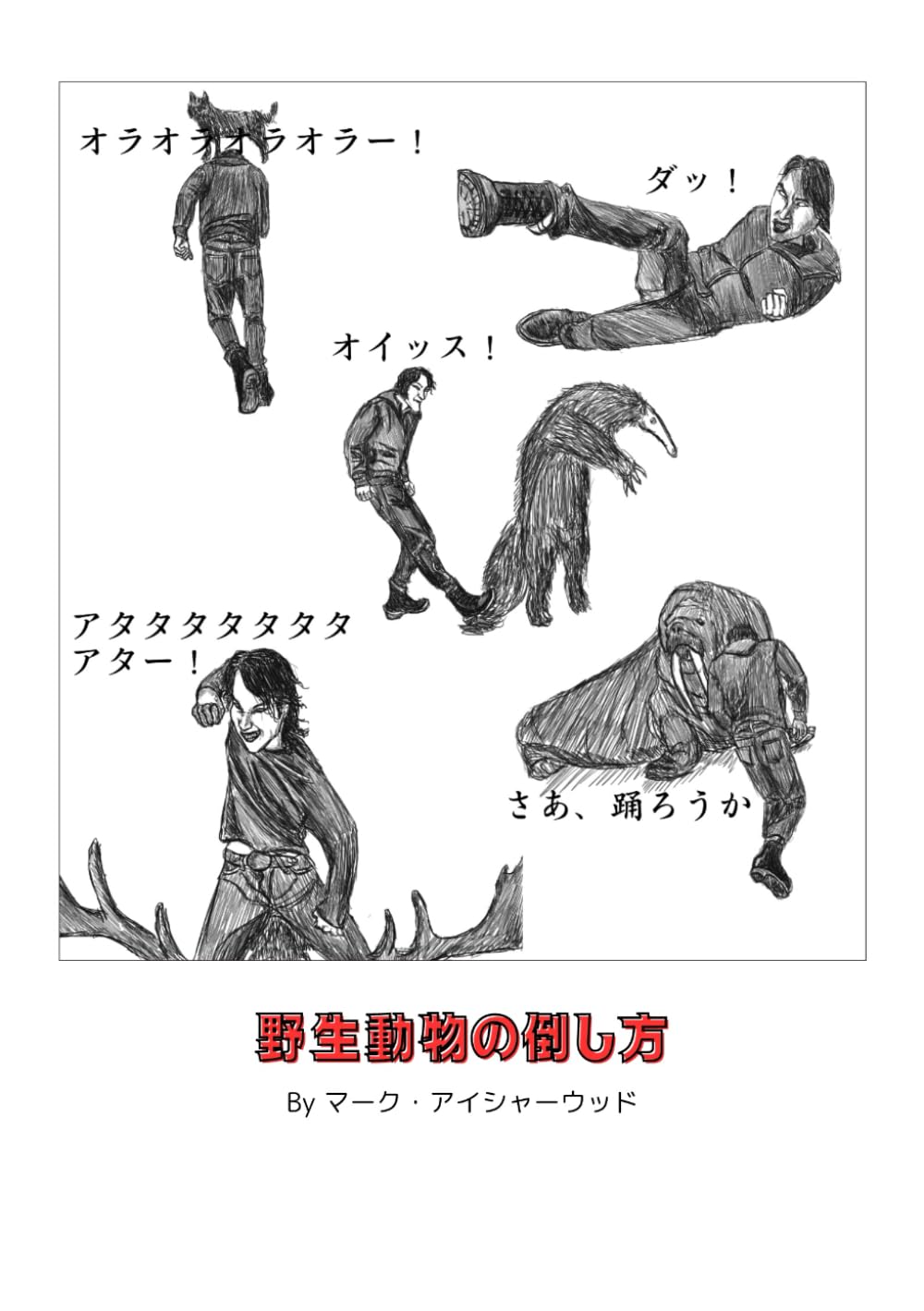 オラオラオラオラー！

ダッ！

オイッス！

アタタタタタタタ
アター！

さあ、踊ろうか

野生動物の倒し方

By マーク・アイシャーウッド