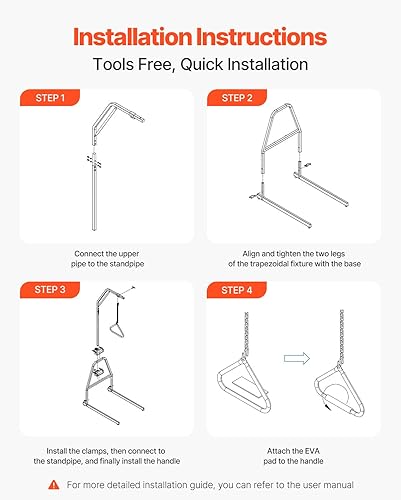 Installation Instructions

Tools Free, Quick Installation

STEP 1

Connect the upper pipe to the standpipe

STEP 2

Align and tighten the two legs of the trapezoidal fixture with the base

STEP 3

Install the clamps, then connect to the standpipe, and finally install the handle

STEP 4

Attach the EVA pad to the handle

For more detailed installation guide, you can refer to the user manual