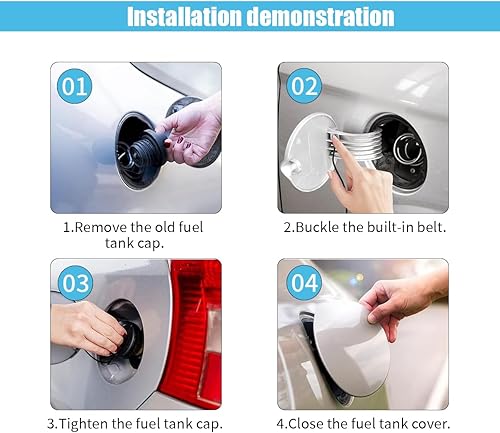 Installation demonstration

01

1.Remove the old fuel tank cap.

02

2.Buckle the built-in belt.

03

3.Tighten the fuel tank cap.

04

4.Close the fuel tank cover.