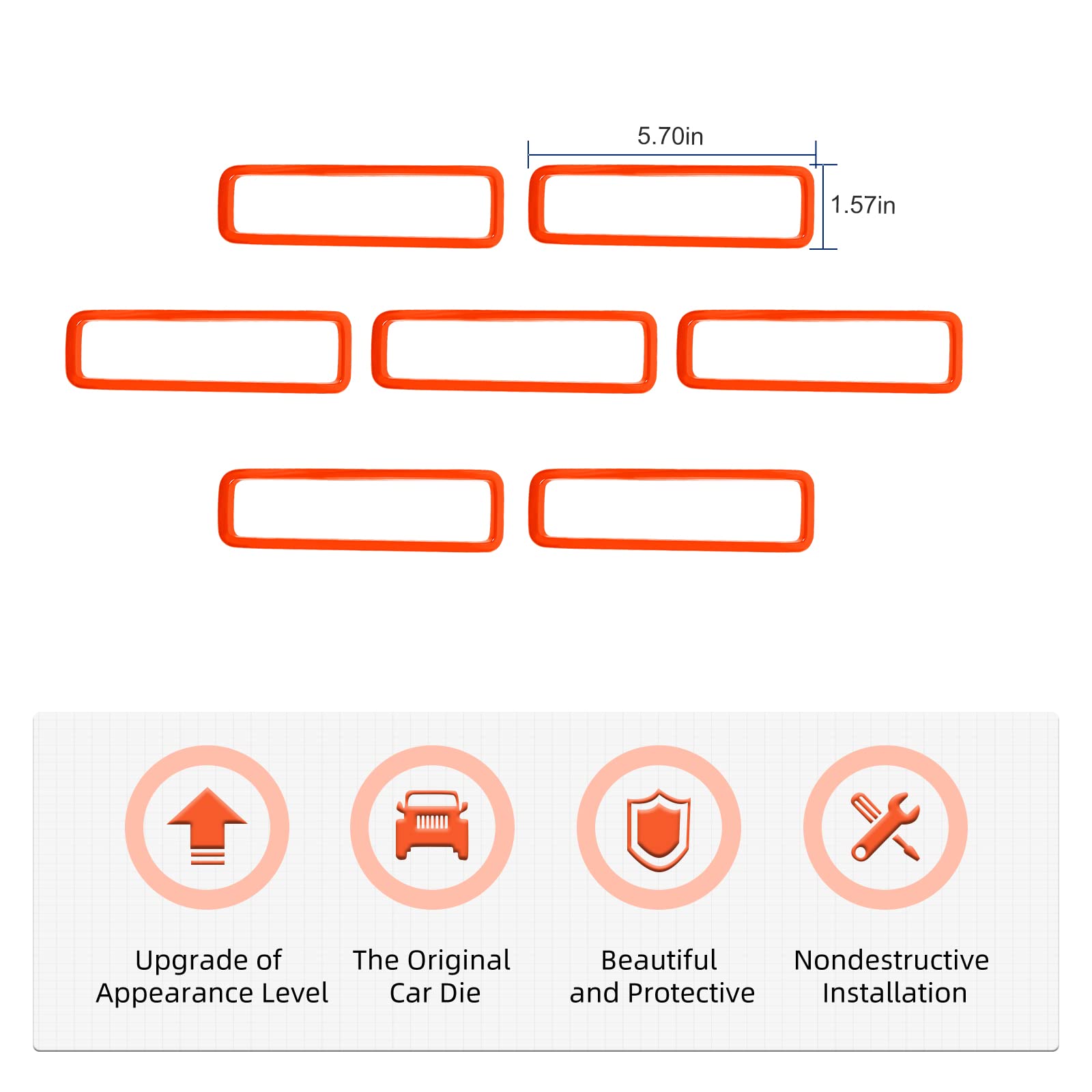 5.70in

1.57in

Upgrade of Appearance Level

The Original Car Die

Beautiful and Protective

Nondestructive Installation