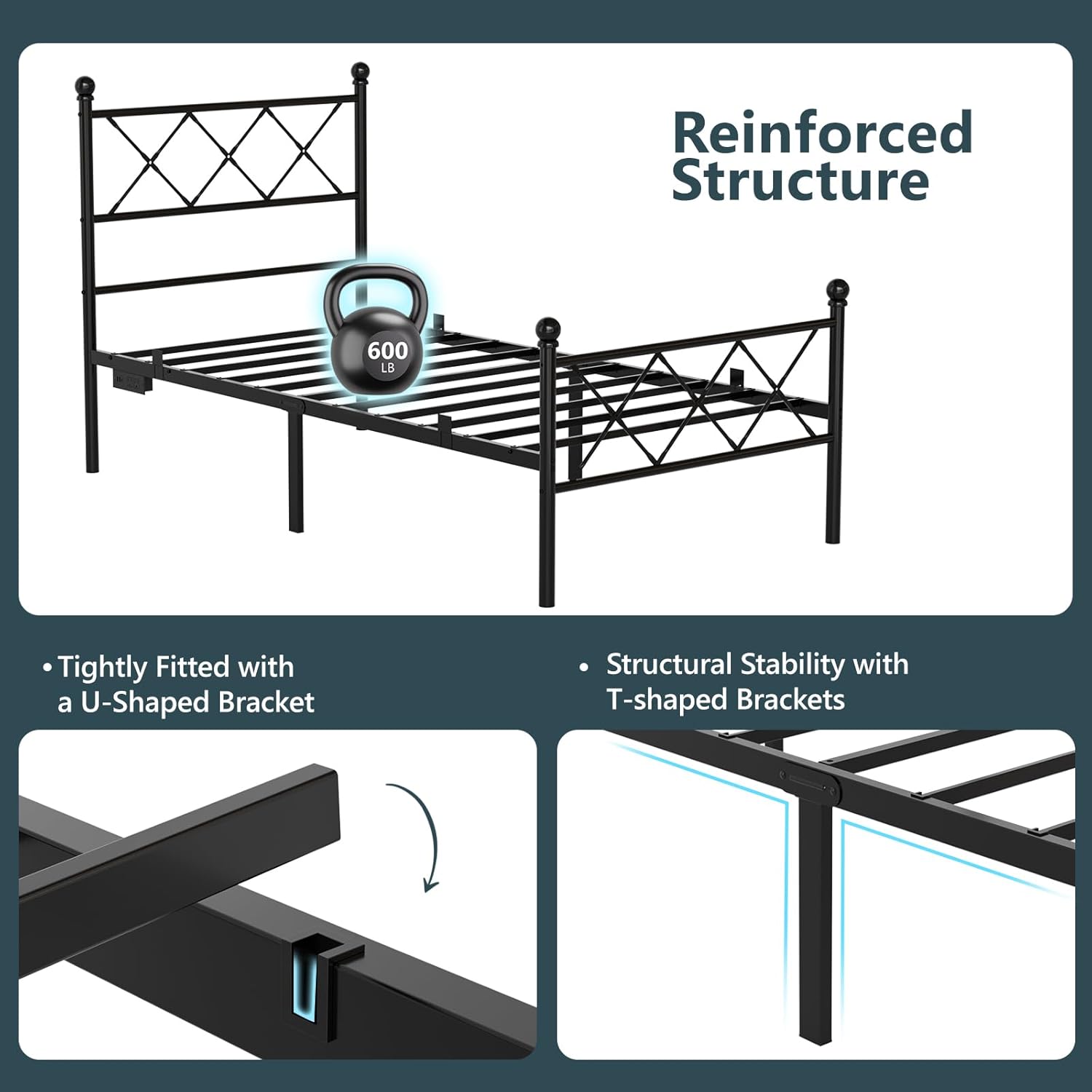 Reinforced Structure

600 LB

• Tightly Fitted with a U-Shaped Bracket

• Structural Stability with T-shaped Brackets