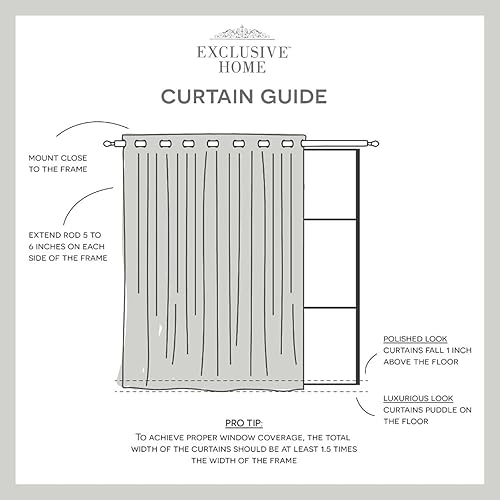 EXCLUSIVE™
HOME

CURTAIN GUIDE

MOUNT CLOSE TO THE FRAME

EXTEND ROD 5 TO 6 INCHES ON EACH SIDE OF THE FRAME

POLISHED LOOK
CURTAINS FALL 1 INCH ABOVE THE FLOOR

LUXURIOUS LOOK
CURTAINS PUDDLE ON THE FLOOR

PRO TIP:
TO ACHIEVE PROPER WINDOW COVERAGE, THE TOTAL WIDTH OF THE CURTAINS SHOULD BE AT LEAST 1.5 TIMES THE WIDTH OF THE FRAME