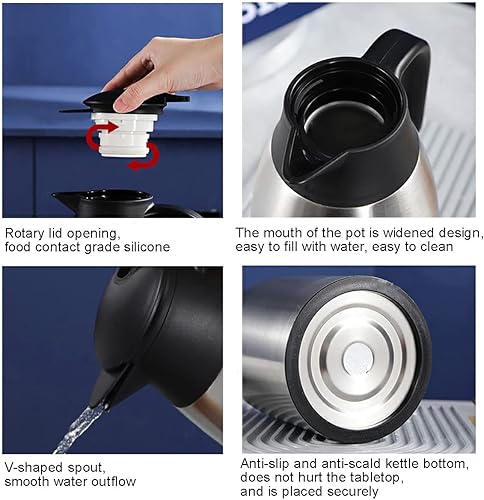 Rotary lid opening,
food contact grade silicone

The mouth of the pot is widened design,
easy to fill with water, easy to clean

V-shaped spout,
smooth water outflow

Anti-slip and anti-scald kettle bottom,
does not hurt the tabletop,
and is placed securely