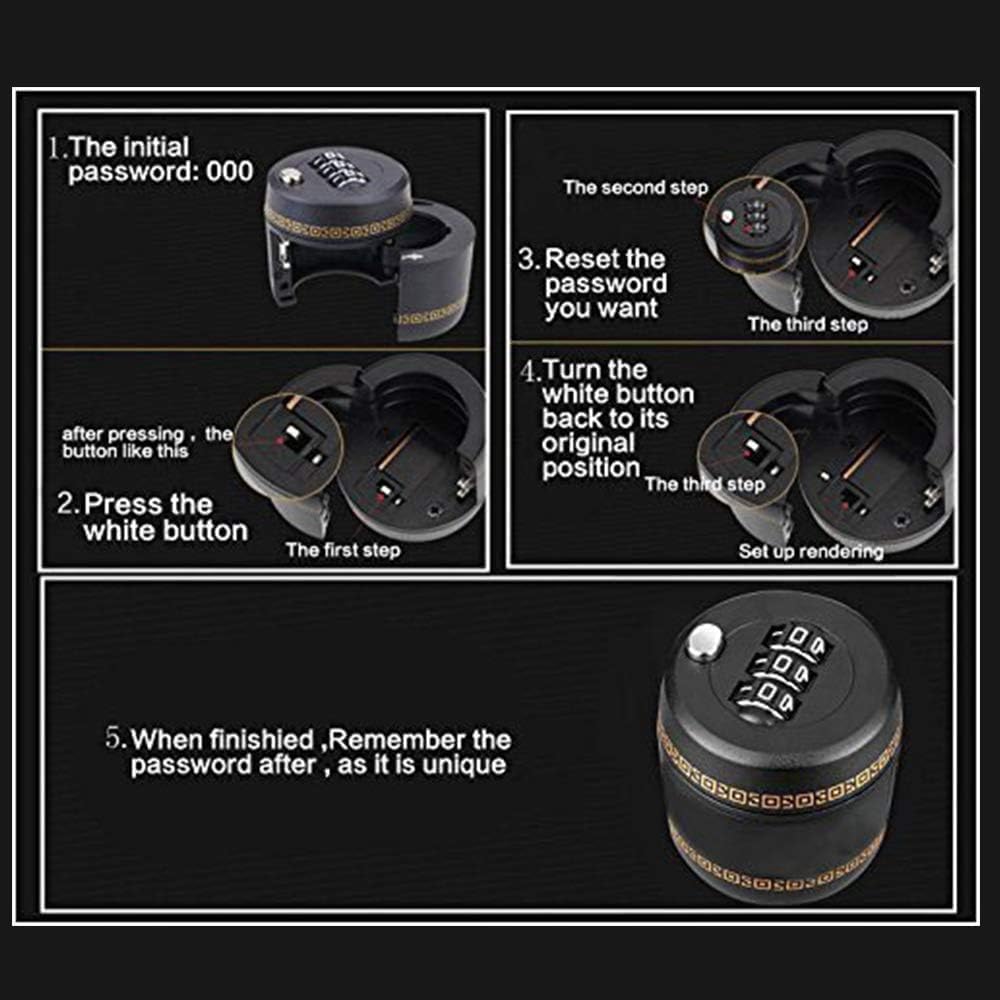 1.The initial password: 000

after pressing , the button like this

2.Press the white button

The first step

The second step

3.Reset the password you want

The third step

4.Turn the white button back to its original position

The third step

Set up rendering

5.When finishied ,Remember the password after , as it is unique