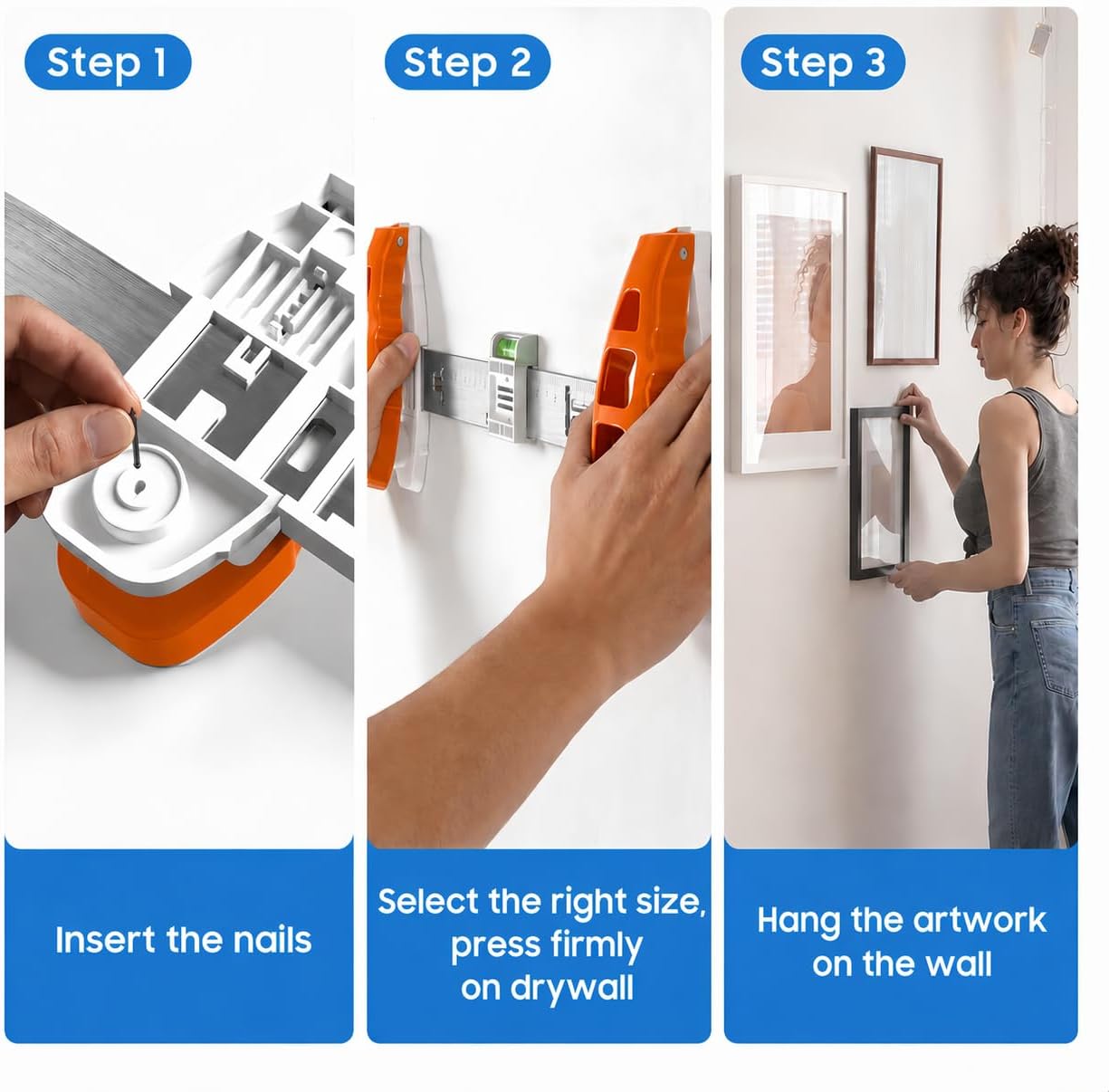 Step 1

Insert the nails

Step 2

Select the right size, press firmly on drywall

Step 3

Hang the artwork on the wall