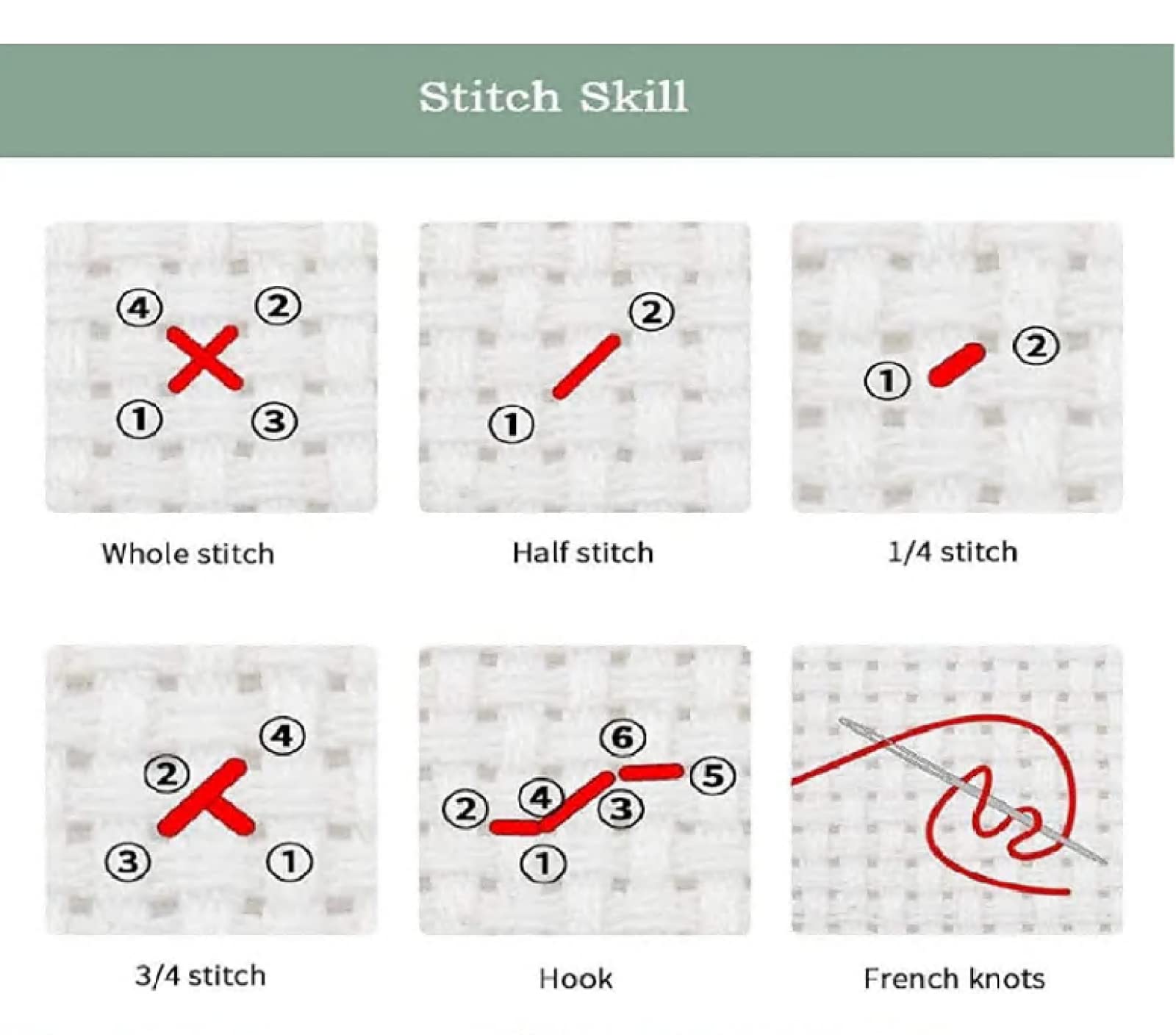 Stitch Skill

4 2 1 3

Whole stitch

2 1

Half stitch

1 2

1/4 stitch

4 2 3 1

3/4 stitch

6 5 2 4 3 1

Hook

French knots