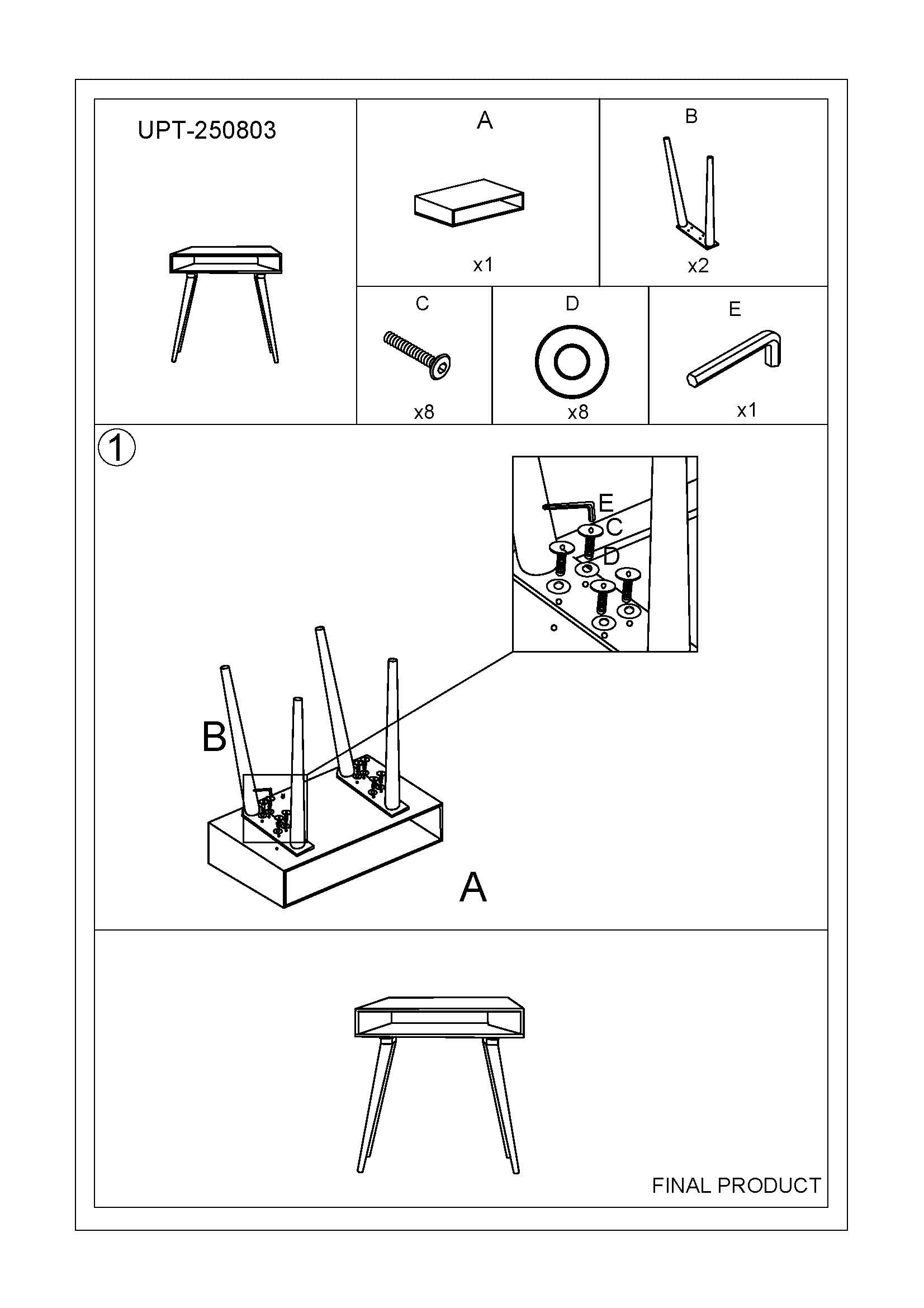 UPT-250803

A

x1

B

x2

C

x8

D

x8

E

x1

①

E
C
D

B

A

FINAL PRODUCT