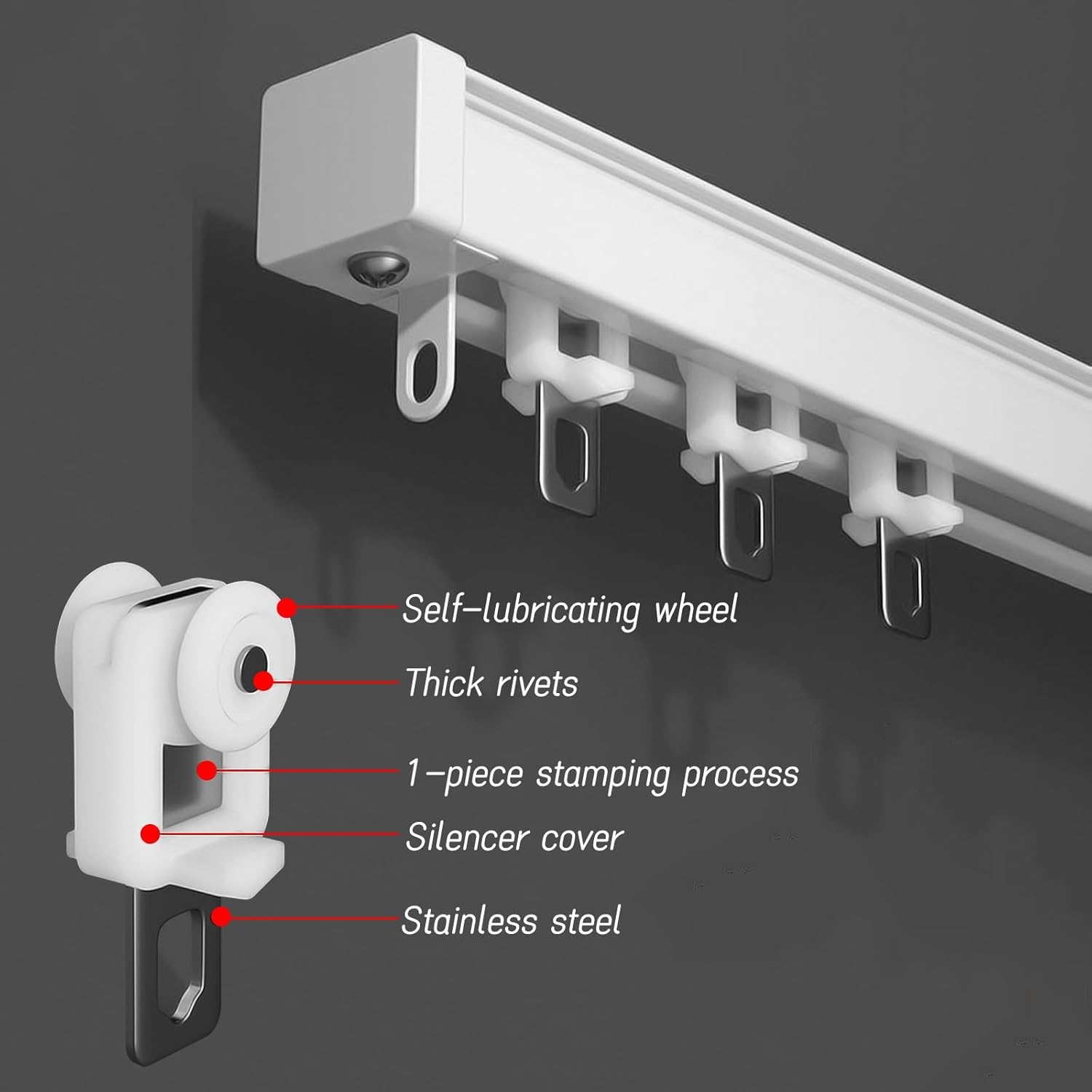 Self-lubricating wheel

Thick rivets

1-piece stamping process

Silencer cover

Stainless steel