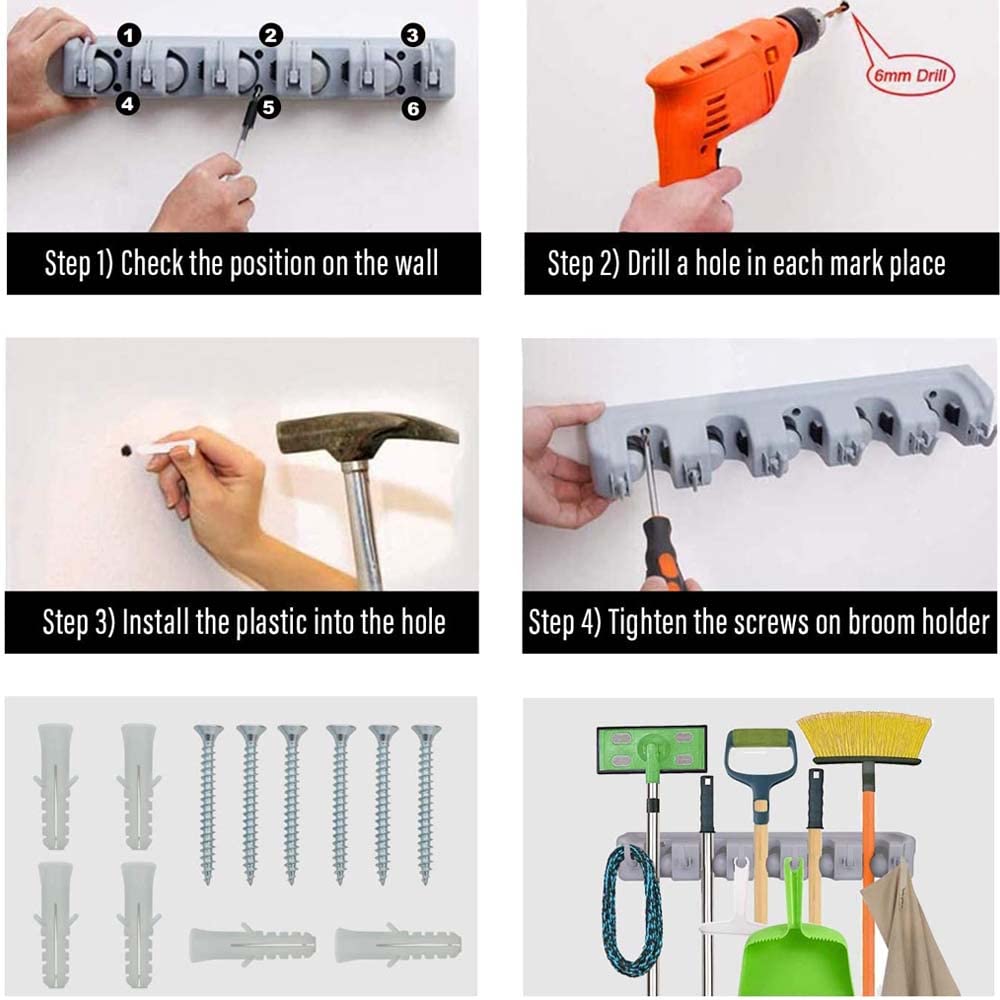 1
2
3
4
5
6
Step 1) Check the position on the wall

6mm Drill
Step 2) Drill a hole in each mark place

Step 3) Install the plastic into the hole

Step 4) Tighten the screws on broom holder