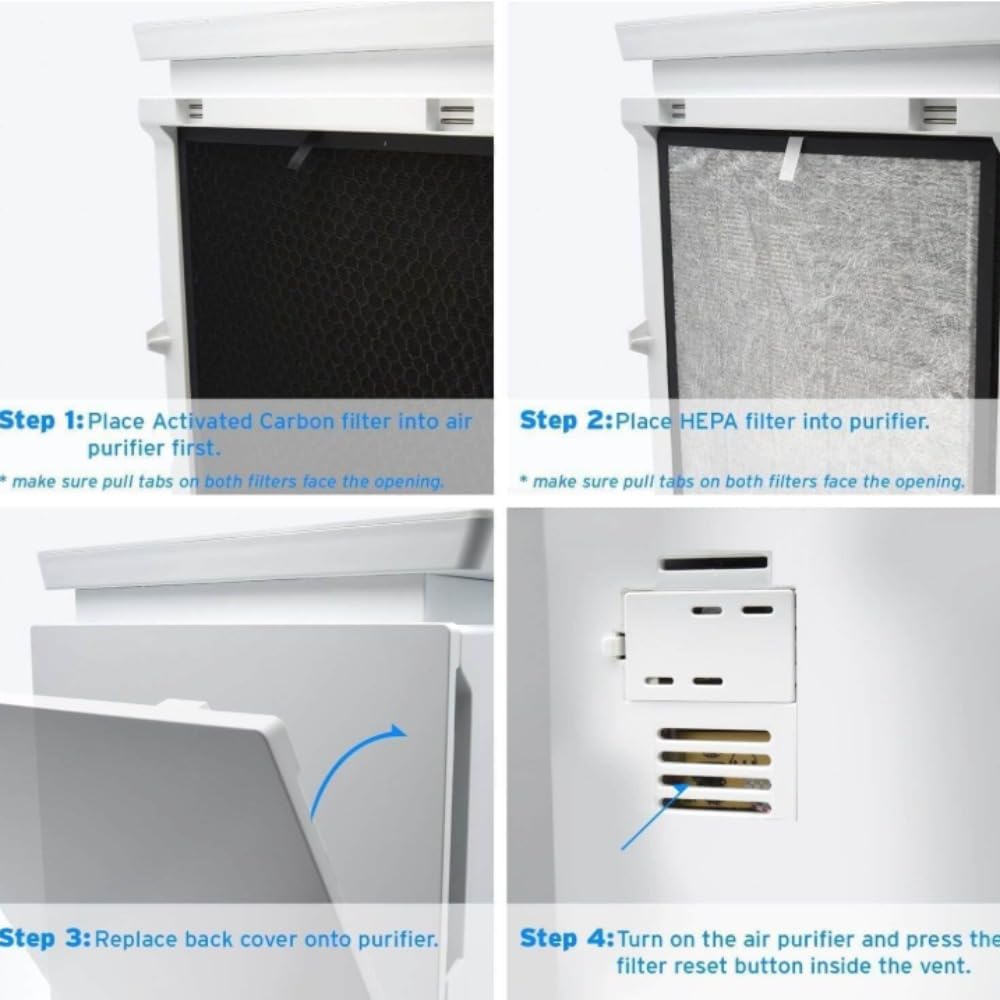 Step 1: Place Activated Carbon filter into air purifier first.

* make sure pull tabs on both filters face the opening.

Step 2: Place HEPA filter into purifier.

* make sure pull tabs on both filters face the opening.

Step 3: Replace back cover onto purifier.

Step 4: Turn on the air purifier and press the filter reset button inside the vent.