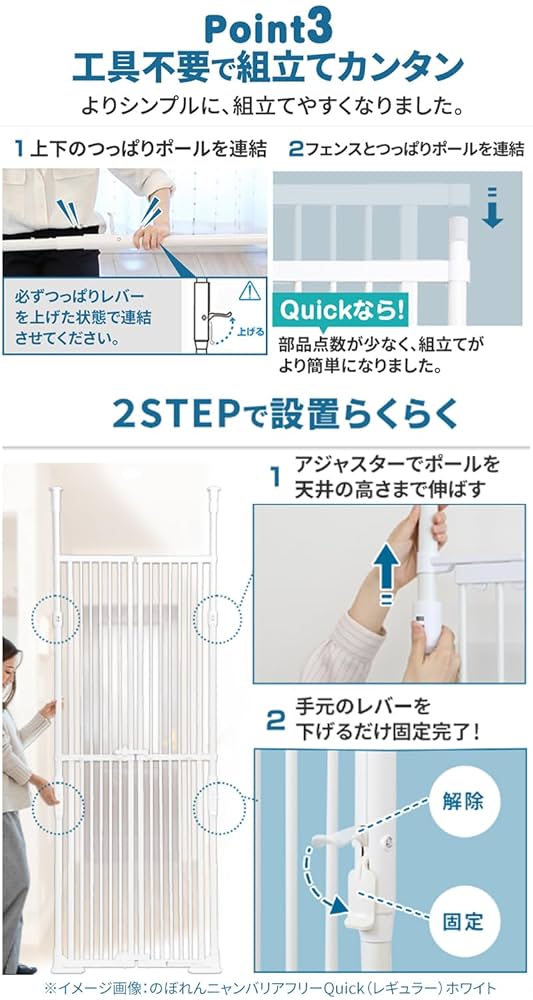 Point3
工具不要で組立てカンタン
よりシンプルに、組立てやすくなりました。

1 上下のつっぱりポールを連結

必ずつっぱりレバーを上げた状態で連結させてください。

上げる

2 フェンスとつっぱりポールを連結

Quickなら!
部品点数が少なく、組立てがより簡単になりました。

2STEPで設置らくらく

1 アジャスターでポールを天井の高さまで伸ばす

2 手元のレバーを下げるだけ固定完了!

解除

固定

※イメージ画像:のぼれんニャンバリアフリーQuick(レギュラー)ホワイト