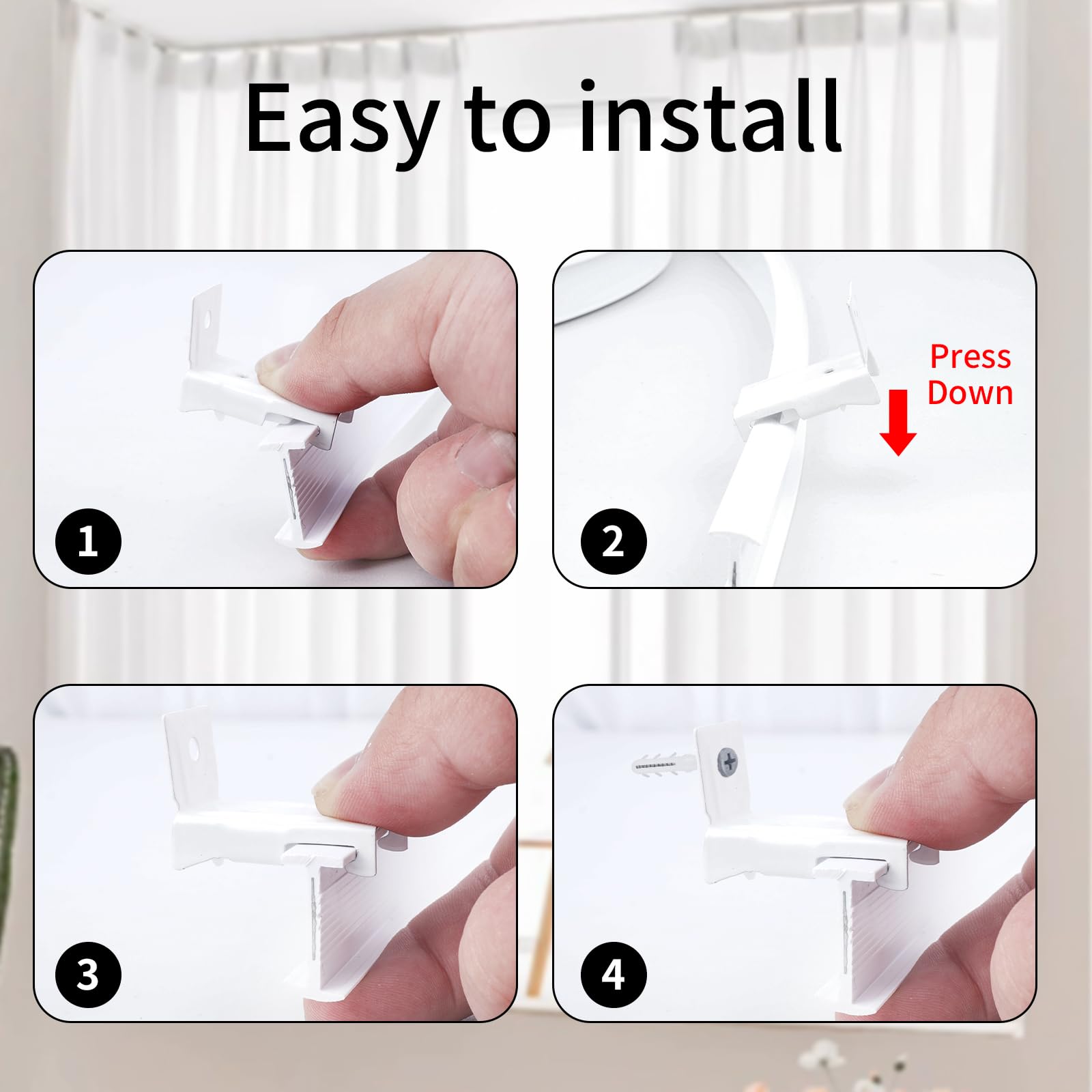 Easy to install

1

Press Down

2

3

4