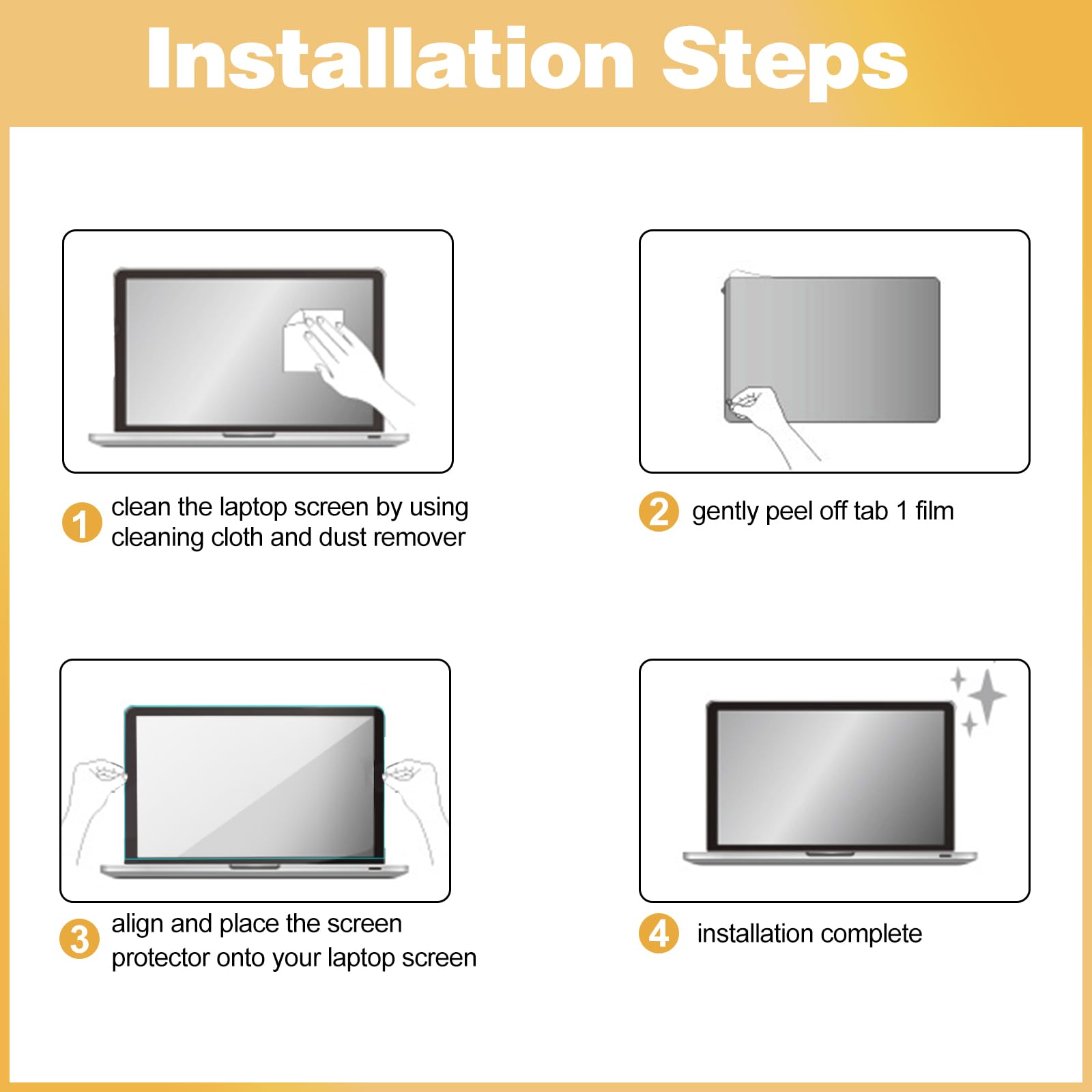 Installation Steps

1 clean the laptop screen by using cleaning cloth and dust remover

2 gently peel off tab 1 film

3 align and place the screen protector onto your laptop screen

4 installation complete