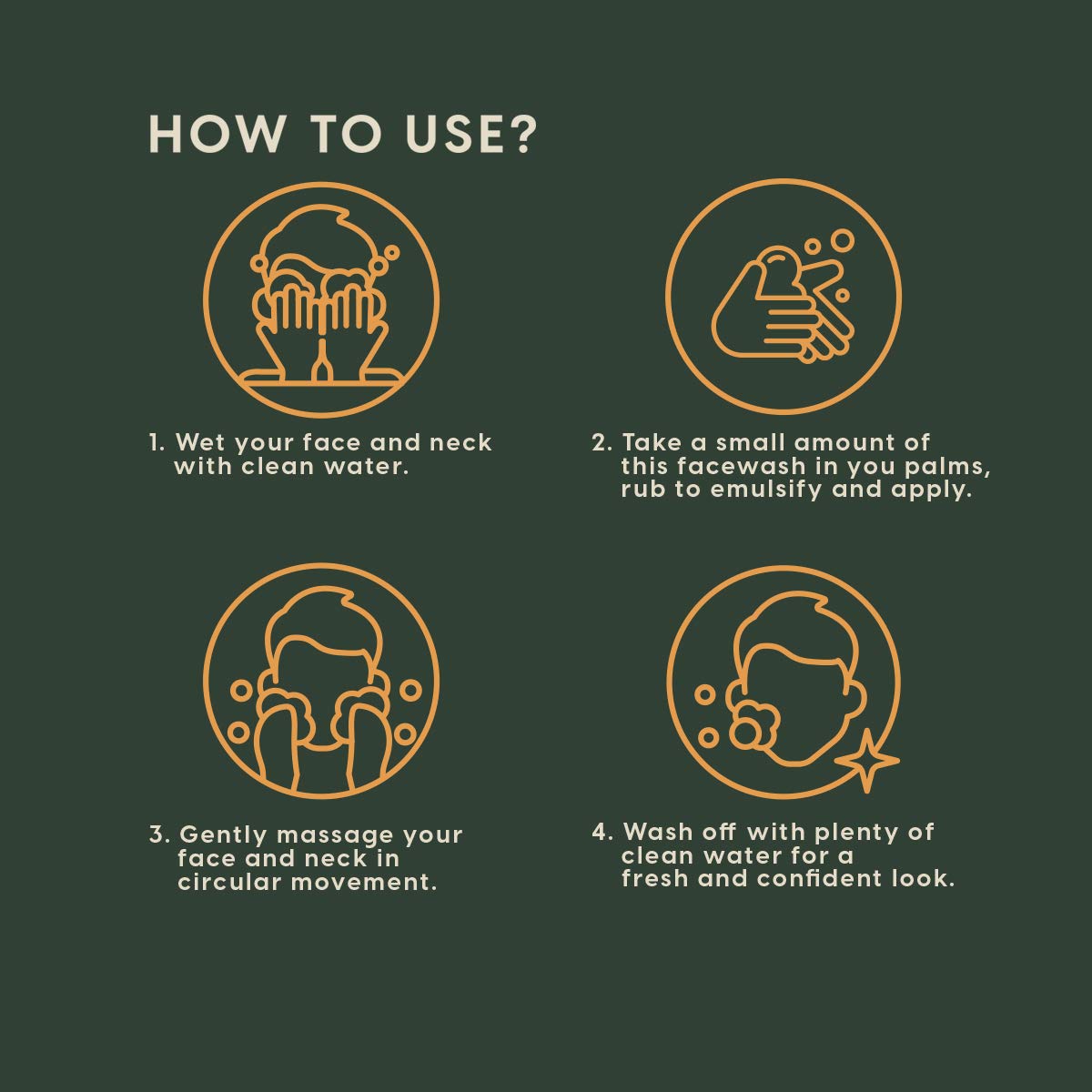 HOW TO USE?

1. Wet your face and neck with clean water.

2. Take a small amount of this facewash in you palms, rub to emulsify and apply.

3. Gently massage your face and neck in circular movement.

4. Wash off with plenty of clean water for a fresh and confident look.