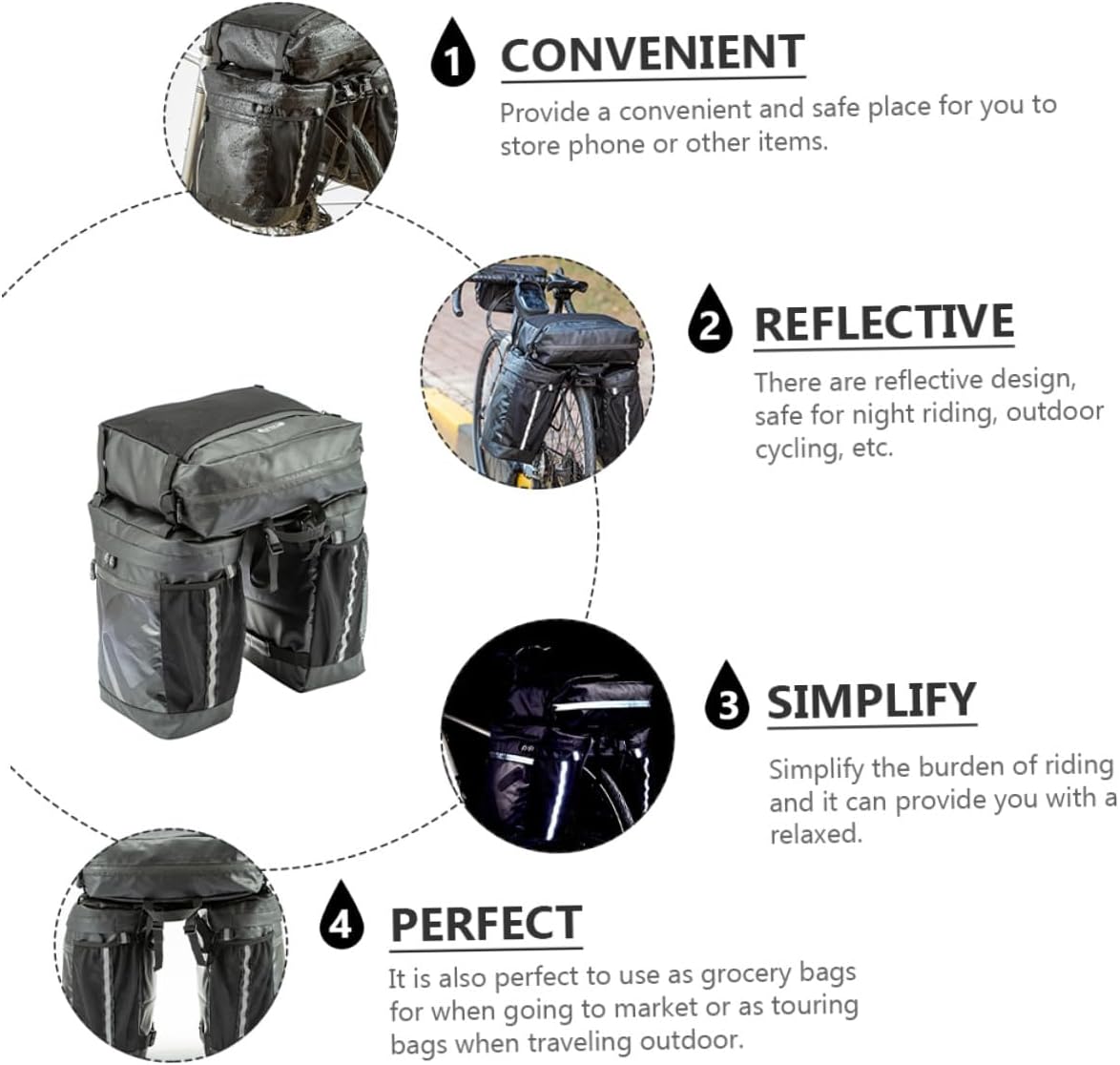 1 CONVENIENT

Provide a convenient and safe place for you to store phone or other items.

2 REFLECTIVE

There are reflective design, safe for night riding, outdoor cycling, etc.

3 SIMPLIFY

Simplify the burden of riding and it can provide you with a relaxed.

4 PERFECT

It is also perfect to use as grocery bags for when going to market or as touring bags when traveling outdoor.