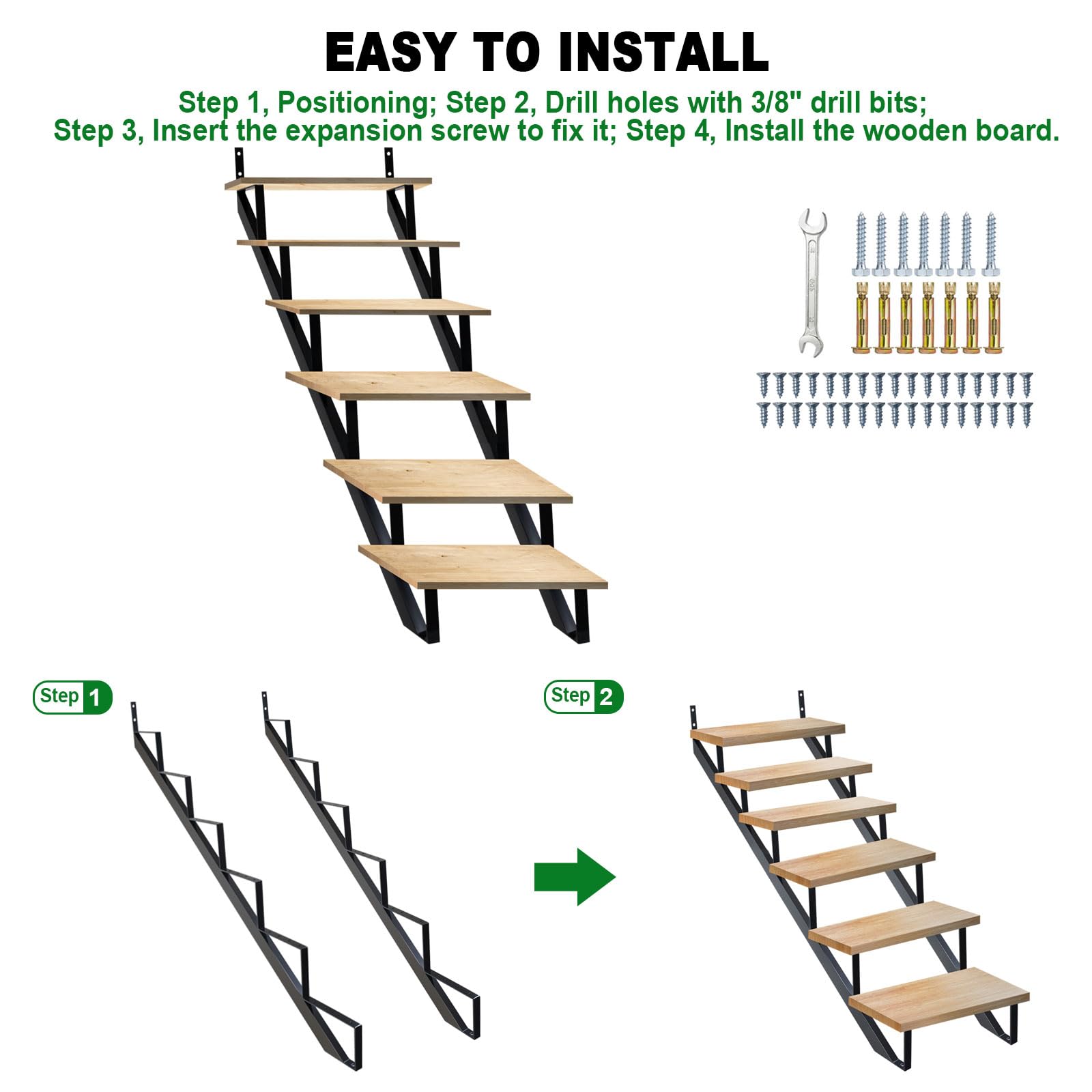 EASY TO INSTALL

Step 1, Positioning; Step 2, Drill holes with 3/8" drill bits; Step 3, Insert the expansion screw to fix it; Step 4, Install the wooden board.

Step 1

Step 2