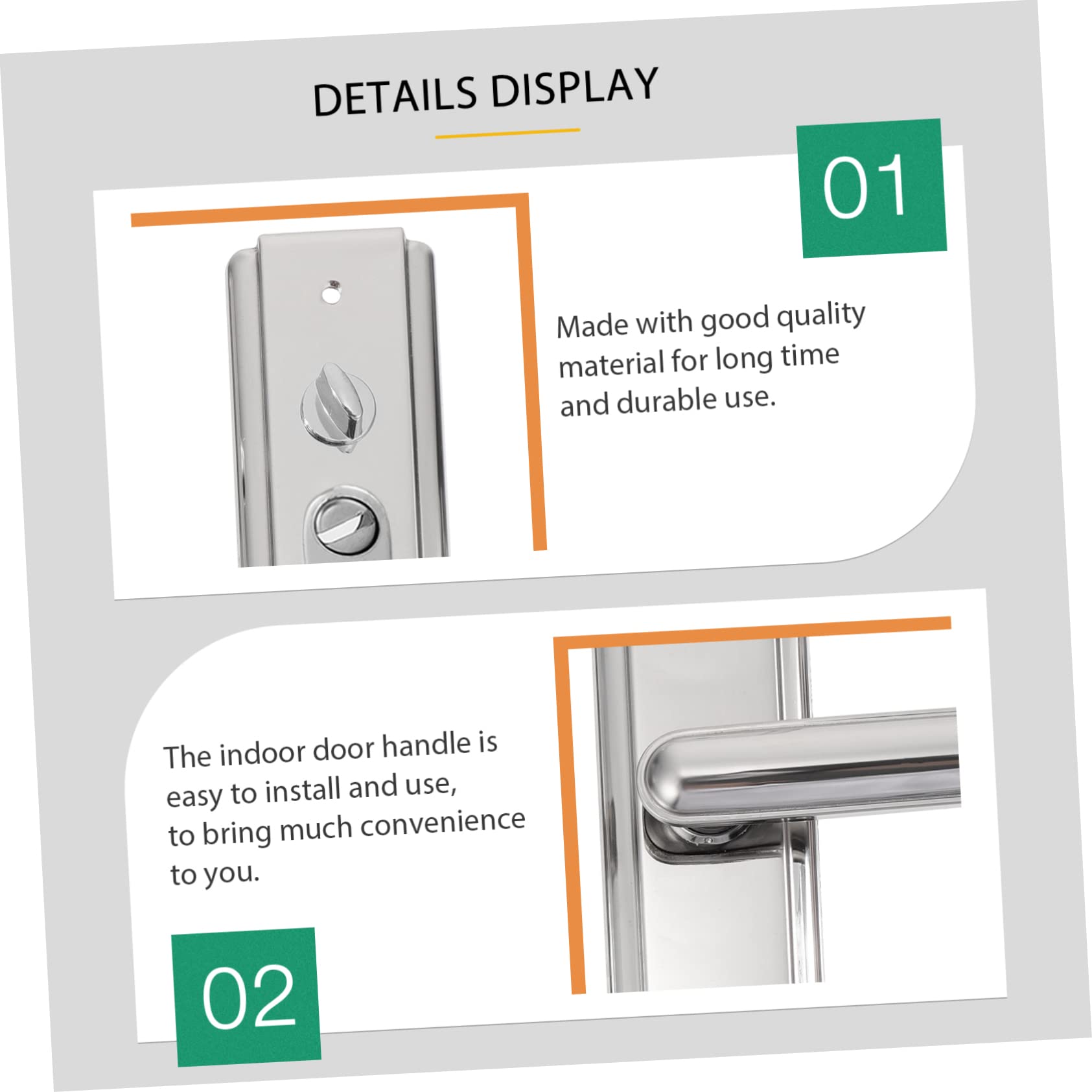 DETAILS DISPLAY

01

Made with good quality material for long time and durable use.

The indoor door handle is easy to install and use, to bring much convenience to you.

02