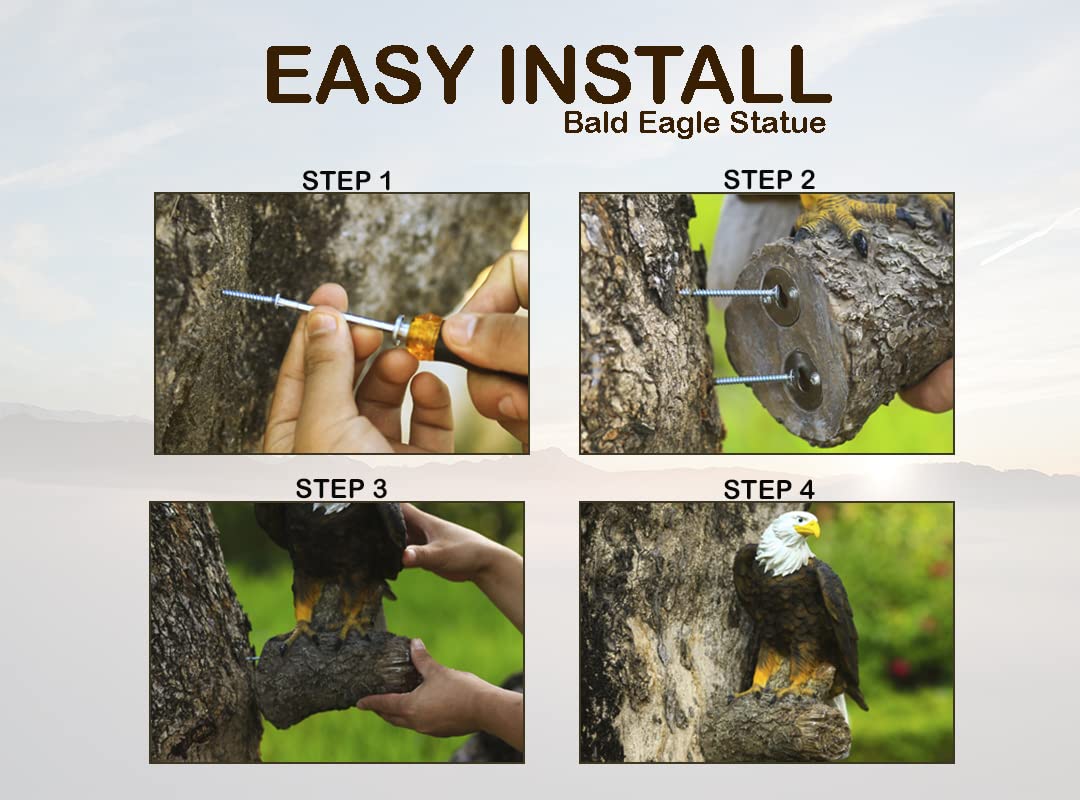 EASY INSTALL
Bald Eagle Statue

STEP 1

STEP 2

STEP 3

STEP 4