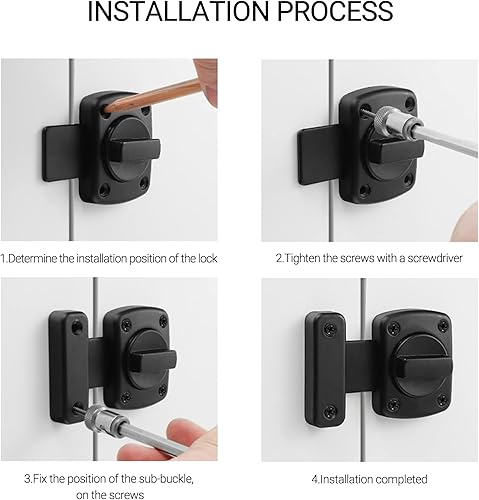 INSTALLATION PROCESS

1.Determine the installation position of the lock

2.Tighten the screws with a screwdriver

3.Fix the position of the sub-buckle, on the screws

4.Installation completed