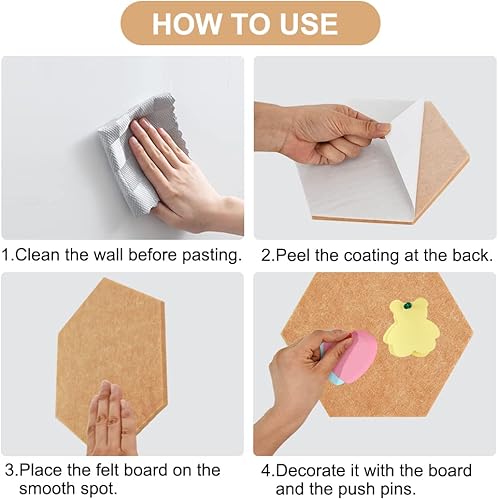 HOW TO USE

1.Clean the wall before pasting.

2.Peel the coating at the back.

3.Place the felt board on the smooth spot.

4.Decorate it with the board and the push pins.