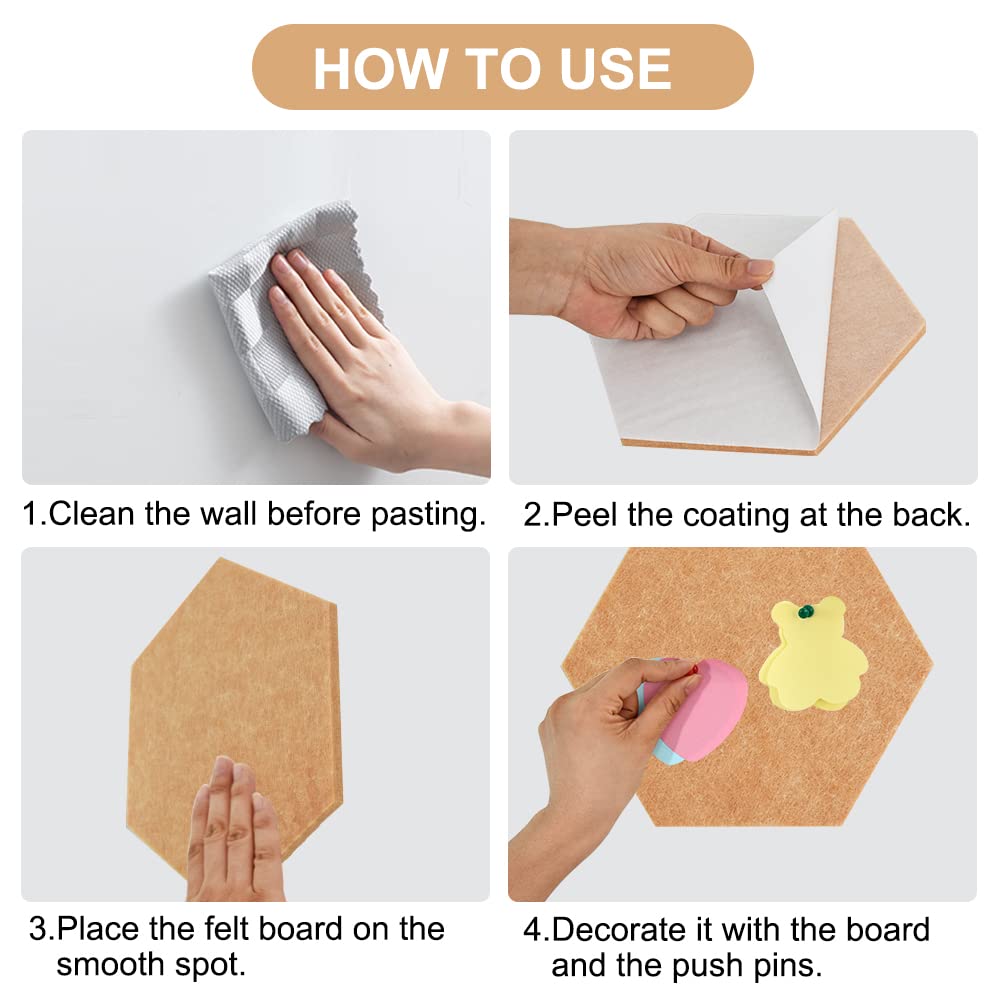 HOW TO USE

1.Clean the wall before pasting.

2.Peel the coating at the back.

3.Place the felt board on the smooth spot.

4.Decorate it with the board and the push pins.