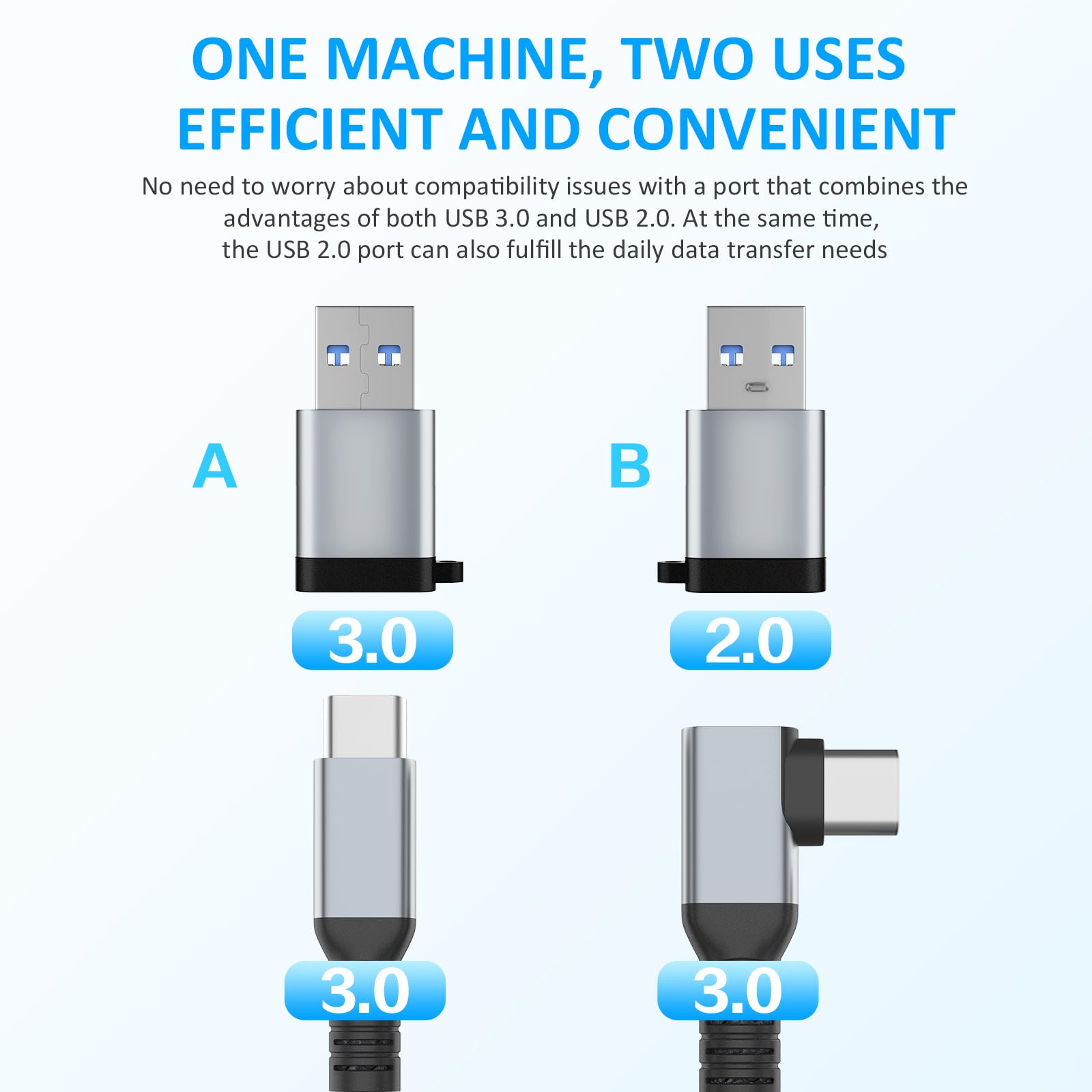 ONE MACHINE, TWO USES
EFFICIENT AND CONVENIENT

No need to worry about compatibility issues with a port that combines the advantages of both USB 3.0 and USB 2.0. At the same time, the USB 2.0 port can also fulfill the daily data transfer needs

A

B

3.0

2.0

3.0

3.0