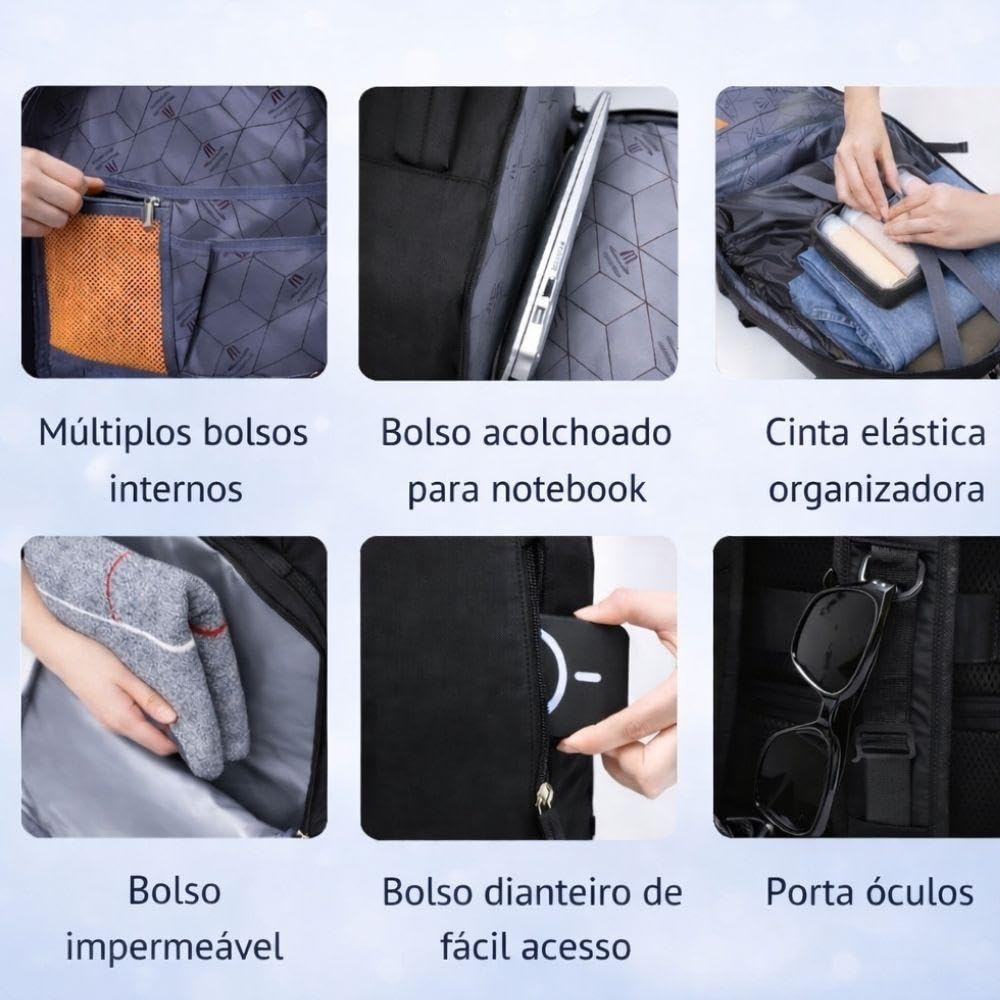 Múltiplos bolsos internos

Bolso acolchoado para notebook

Cinta elástica organizadora

Bolso impermeável

Bolso dianteiro de fácil acesso

Porta óculos