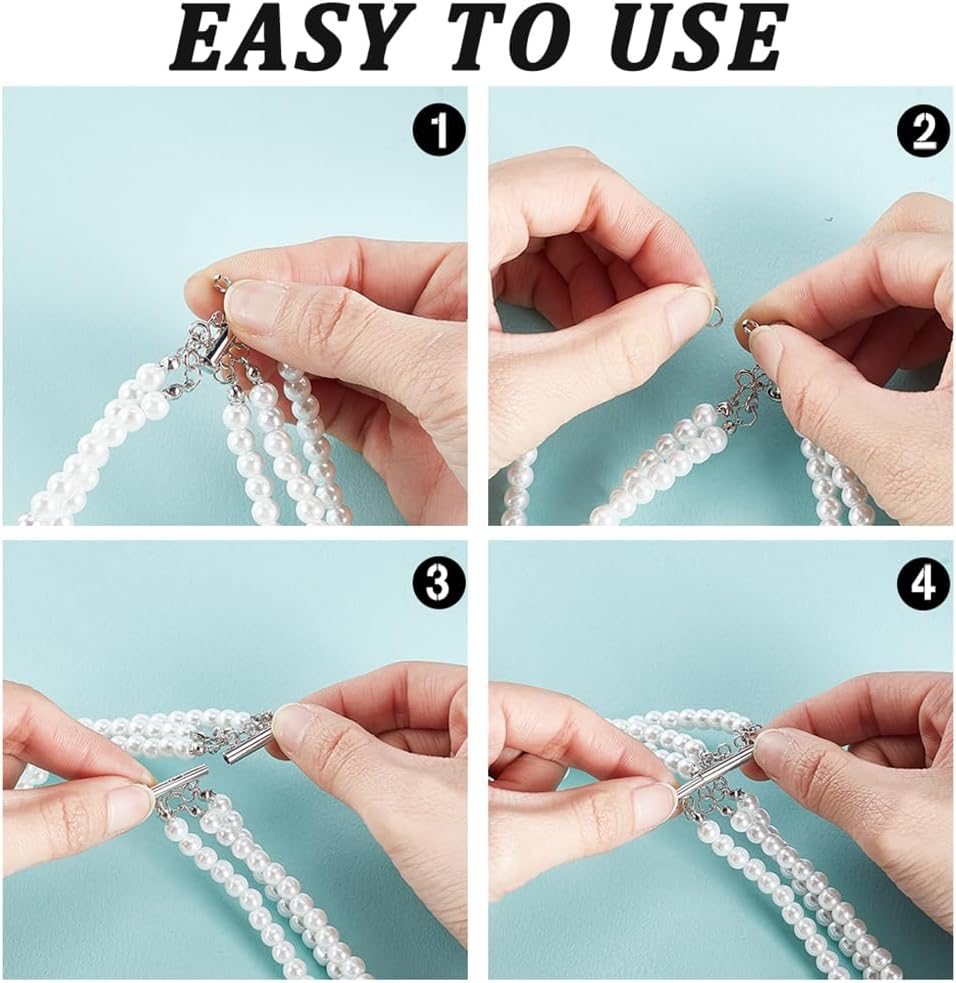 EASY TO USE

1

2

3

4