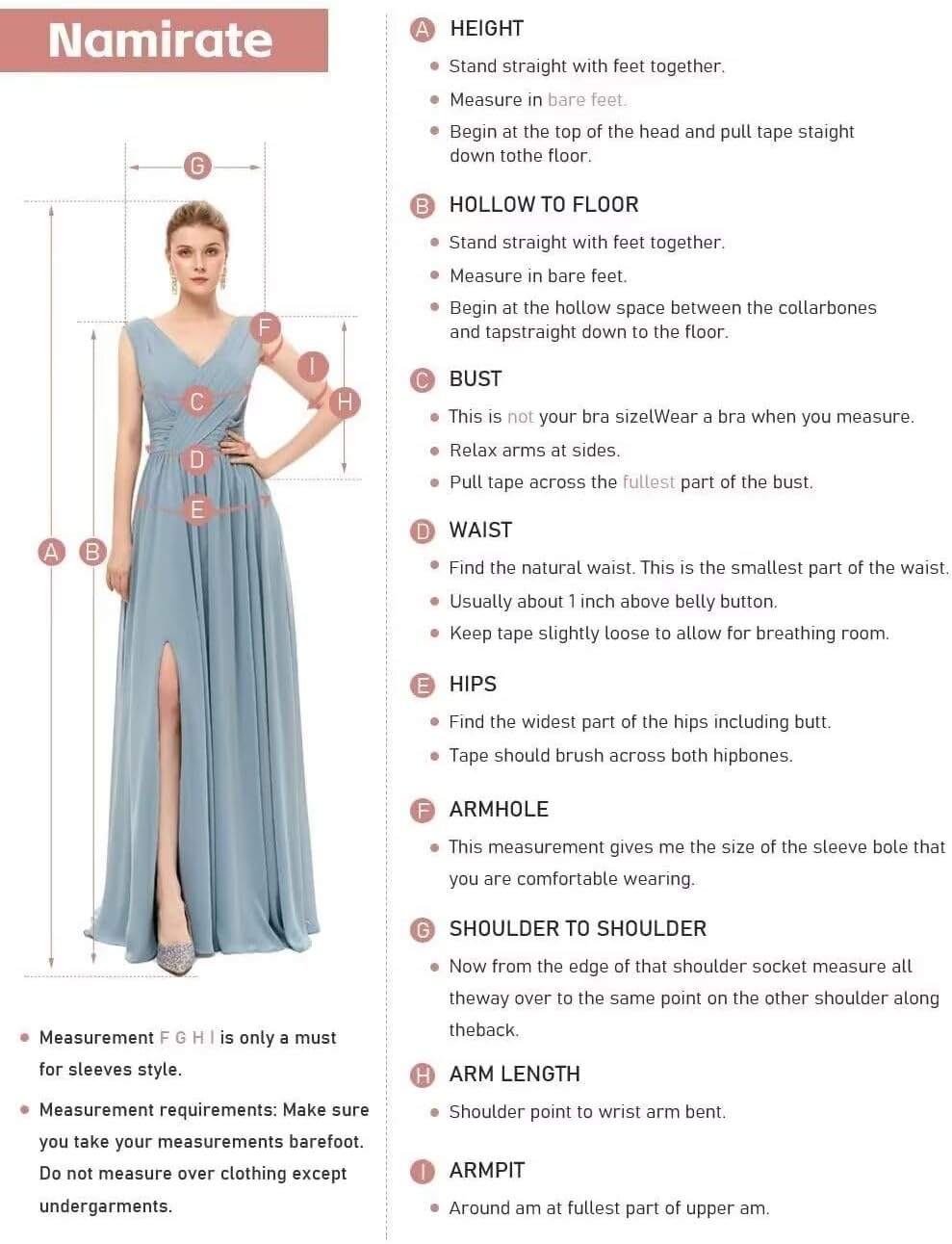 Namirate

G

F

I

C

H

D

E

A B

• Measurement F G H I is only a must for sleeves style.

• Measurement requirements: Make sure you take your measurements barefoot. Do not measure over clothing except undergarments.

A HEIGHT
• Stand straight with feet together.
• Measure in bare feet.
• Begin at the top of the head and pull tape staight down tothe floor.

B HOLLOW TO FLOOR
• Stand straight with feet together.
• Measure in bare feet.
• Begin at the hollow space between the collarbones and tapstraight down to the floor.

C BUST
• This is not your bra sizelWear a bra when you measure.
• Relax arms at sides.
• Pull tape across the fullest part of the bust.

D WAIST
• Find the natural waist. This is the smallest part of the waist.
• Usually about 1 inch above belly button.
• Keep tape slightly loose to allow for breathing room.

E HIPS
• Find the widest part of the hips including butt.
• Tape should brush across both hipbones.

F ARMHOLE
• This measurement gives me the size of the sleeve bole that you are comfortable wearing.

G SHOULDER TO SHOULDER
• Now from the edge of that shoulder socket measure all theway over to the same point on the other shoulder along theback.

H ARM LENGTH
• Shoulder point to wrist arm bent.

I ARMPIT
• Around am at fullest part of upper am.