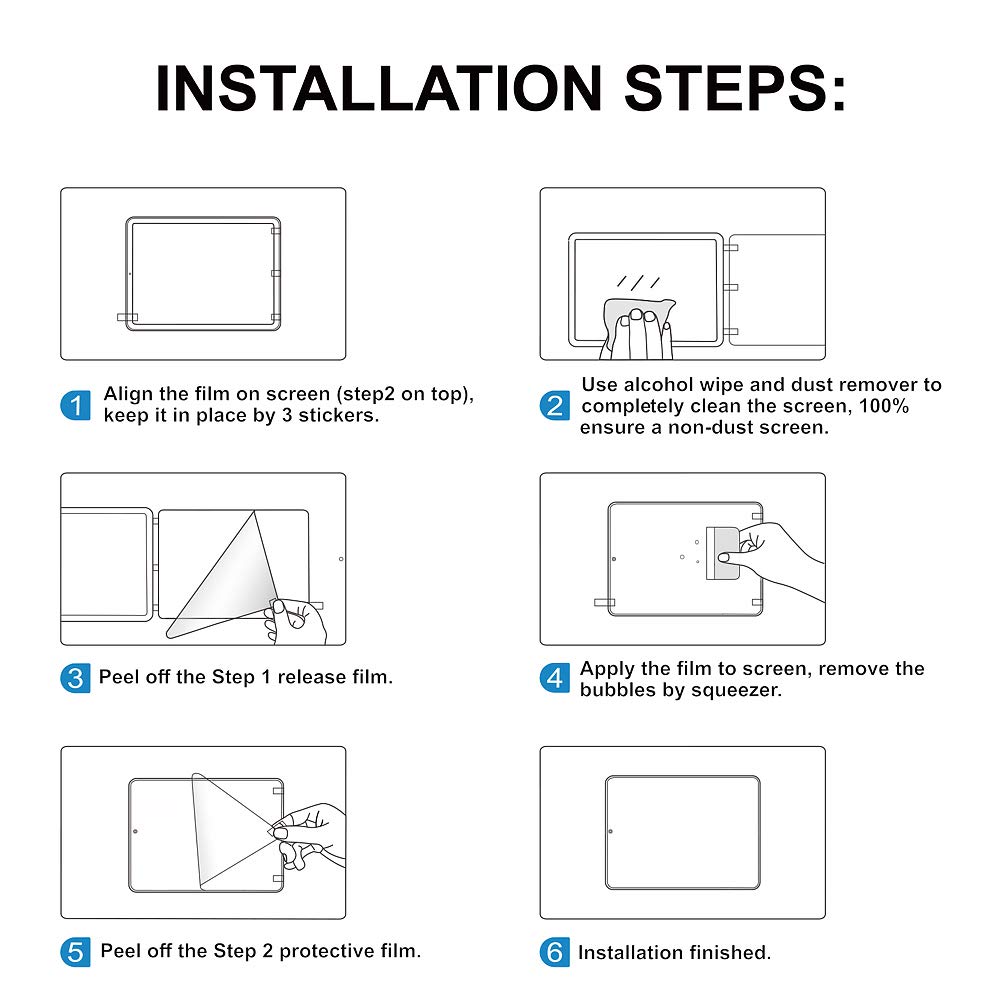 INSTALLATION STEPS:

1 Align the film on screen (step2 on top), keep it in place by 3 stickers.

2 Use alcohol wipe and dust remover to completely clean the screen, 100% ensure a non-dust screen.

3 Peel off the Step 1 release film.

4 Apply the film to screen, remove the bubbles by squeezer.

5 Peel off the Step 2 protective film.

6 Installation finished.